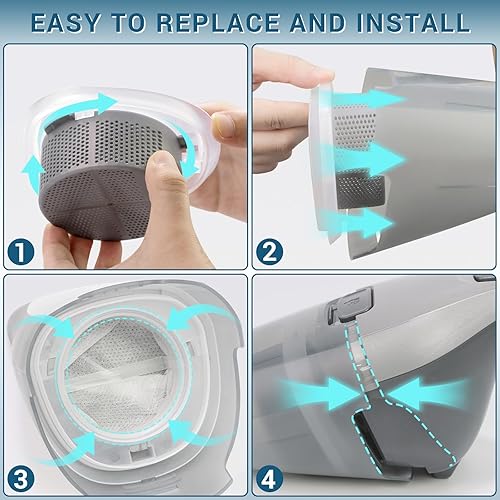 EASY TO REPLACE AND INSTALL

1

2

3

4