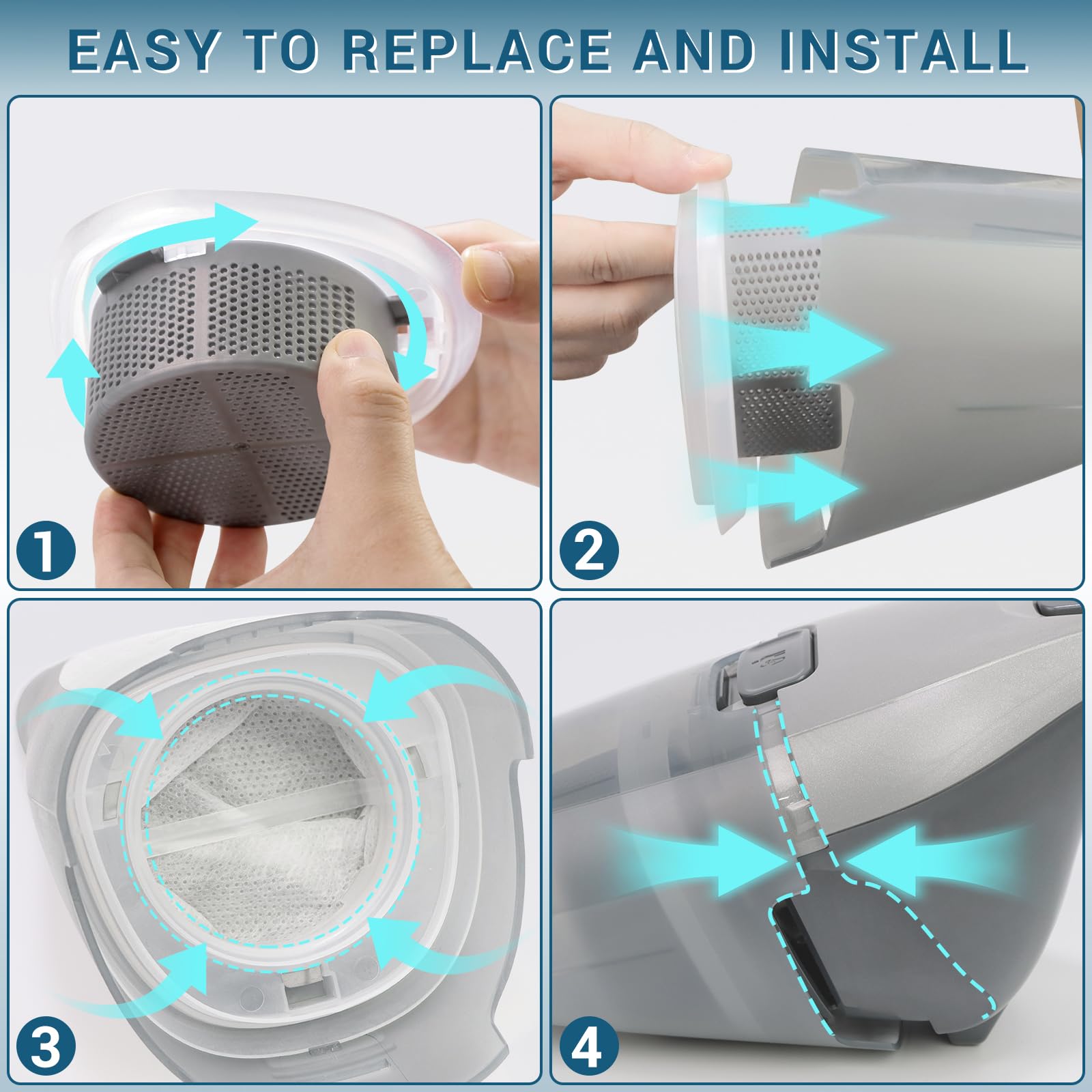 EASY TO REPLACE AND INSTALL

1

2

3

4