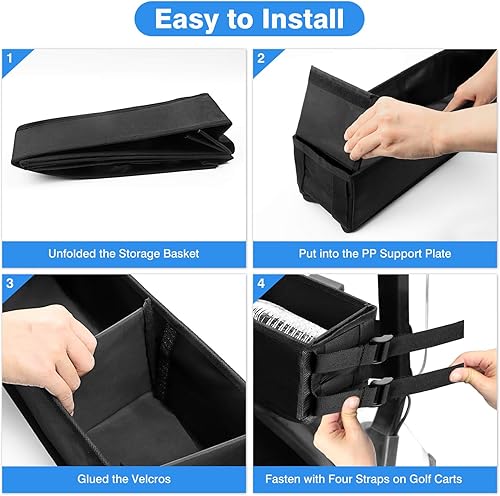 Easy to Install

1

Unfolded the Storage Basket

2

Put into the PP Support Plate

3

Glued the Velcros

4

Fasten with Four Straps on Golf Carts