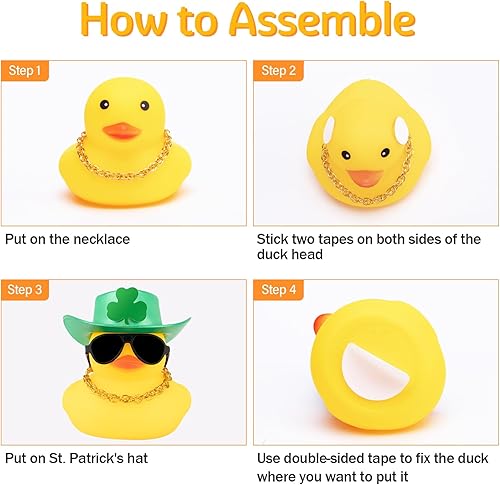 How to Assemble

Step 1

Put on the necklace

Step 2

Stick two tapes on both sides of the duck head

Step 3

Put on St. Patrick's hat

Step 4

Use double-sided tape to fix the duck where you want to put it