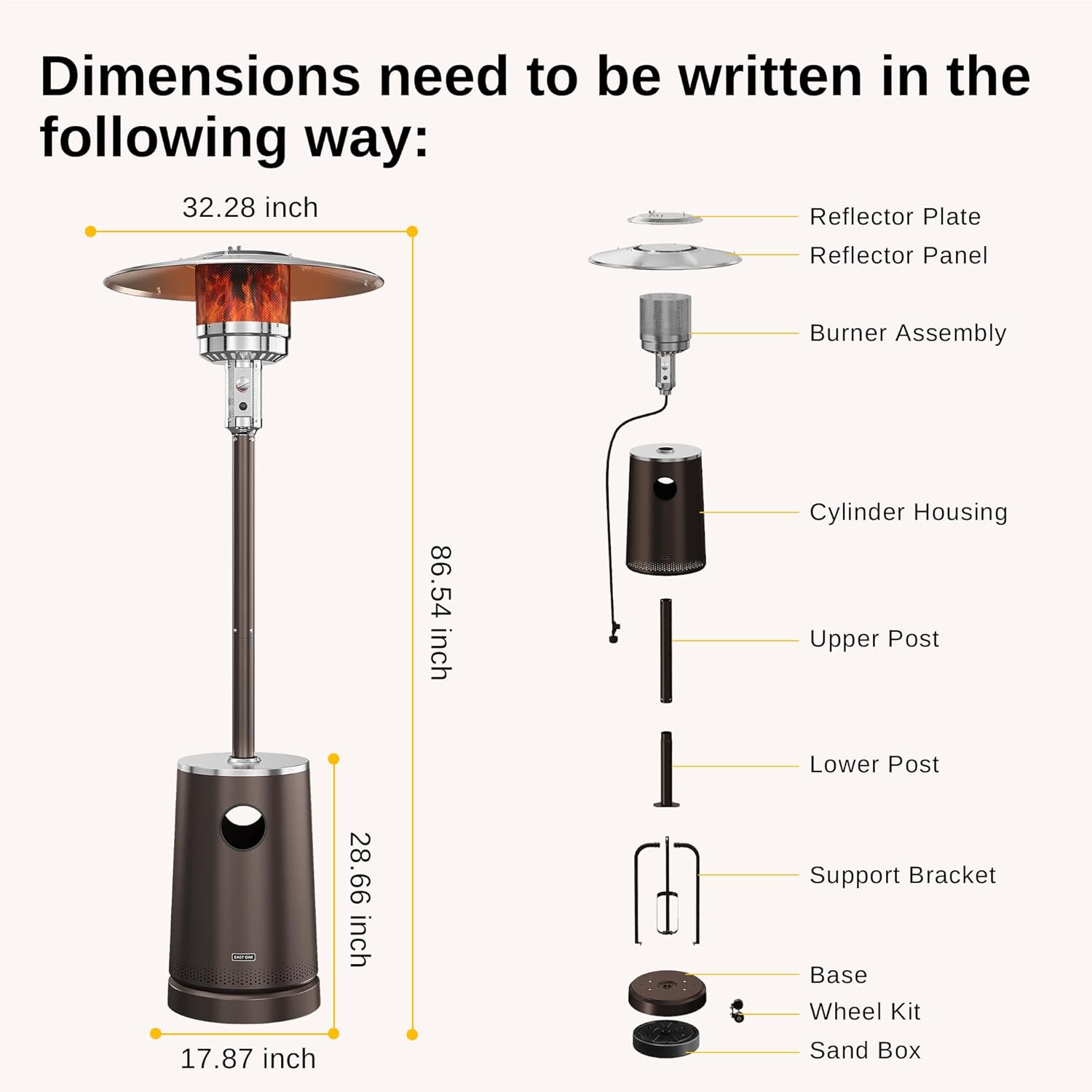 Dimensions need to be written in the following way:

32.28 inch

86.54 inch

28.66 inch

EAST OAK

17.87 inch

Reflector Plate

Reflector Panel

Burner Assembly

Cylinder Housing

Upper Post

Lower Post

Support Bracket

Base

Wheel Kit

Sand Box