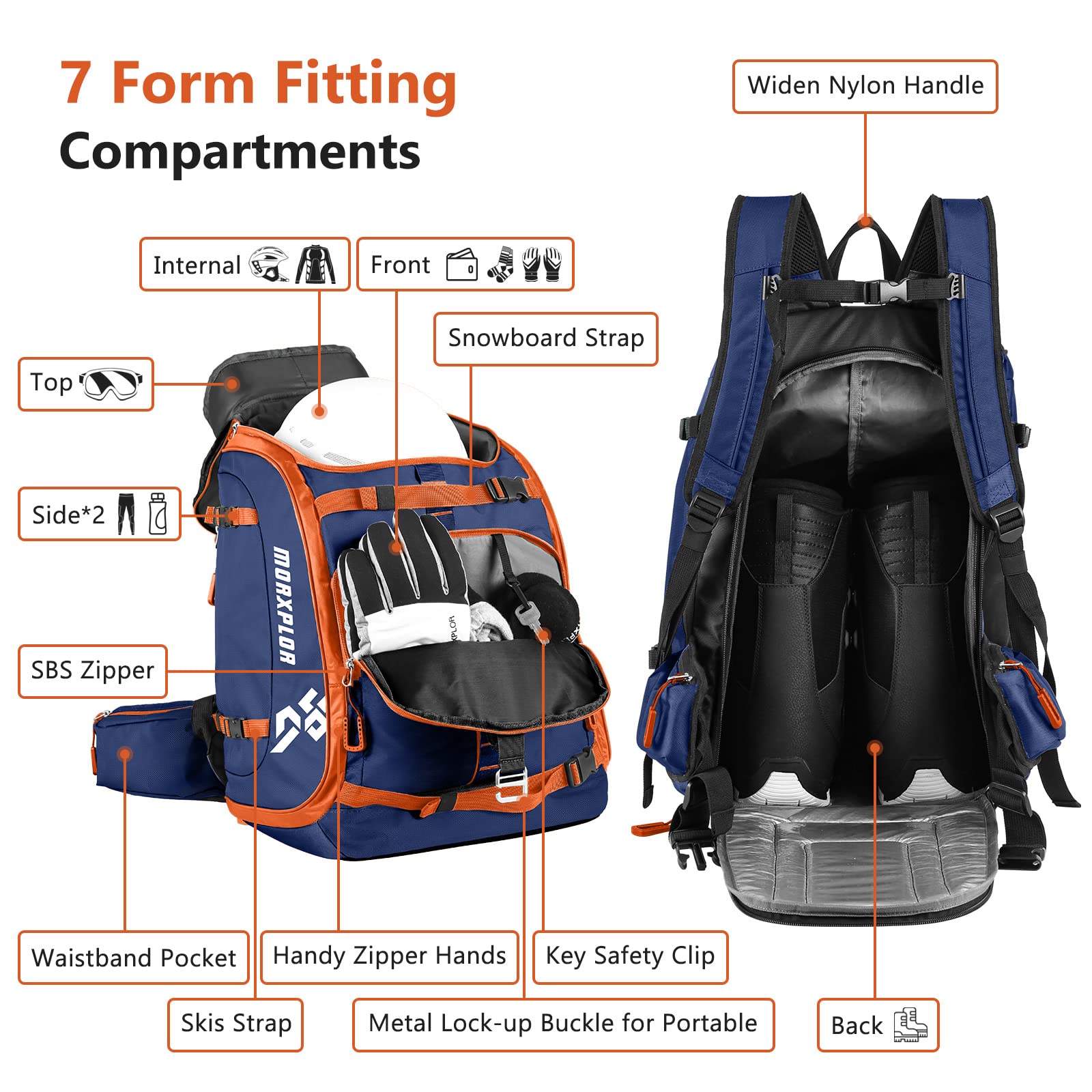 7 Form Fitting
Compartments

Widen Nylon Handle

Internal

Front

Snowboard Strap

Top

Side*2

MORXPLOR

SBS Zipper

Waistband Pocket

Handy Zipper Hands

Key Safety Clip

Skis Strap

Metal Lock-up Buckle for Portable

Back