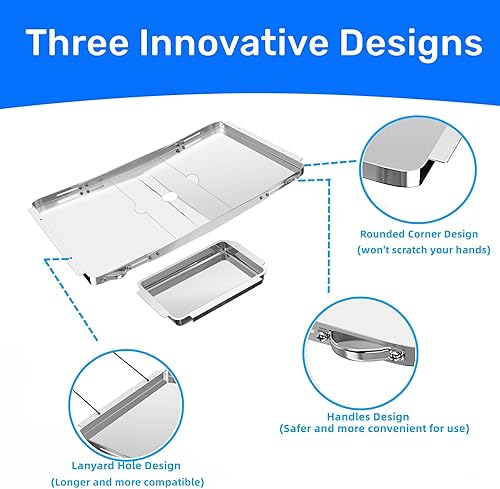 Three Innovative Designs

Rounded Corner Design
(won't scratch your hands)

Handles Design
(Safer and more convenient for use)

Lanyard Hole Design
(Longer and more compatible)