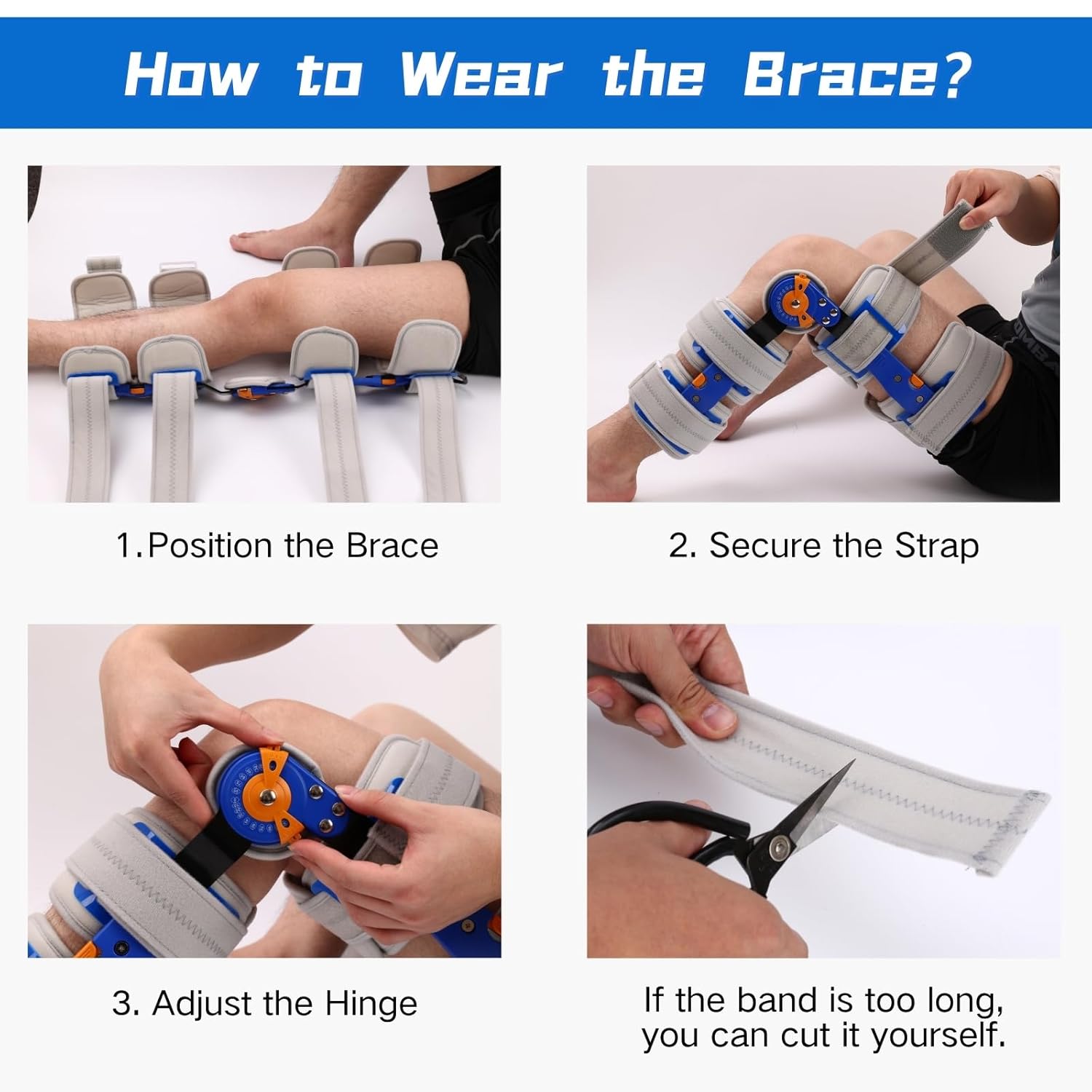 How to Wear the Brace?

1.Position the Brace

2. Secure the Strap

3. Adjust the Hinge

If the band is too long, you can cut it yourself.