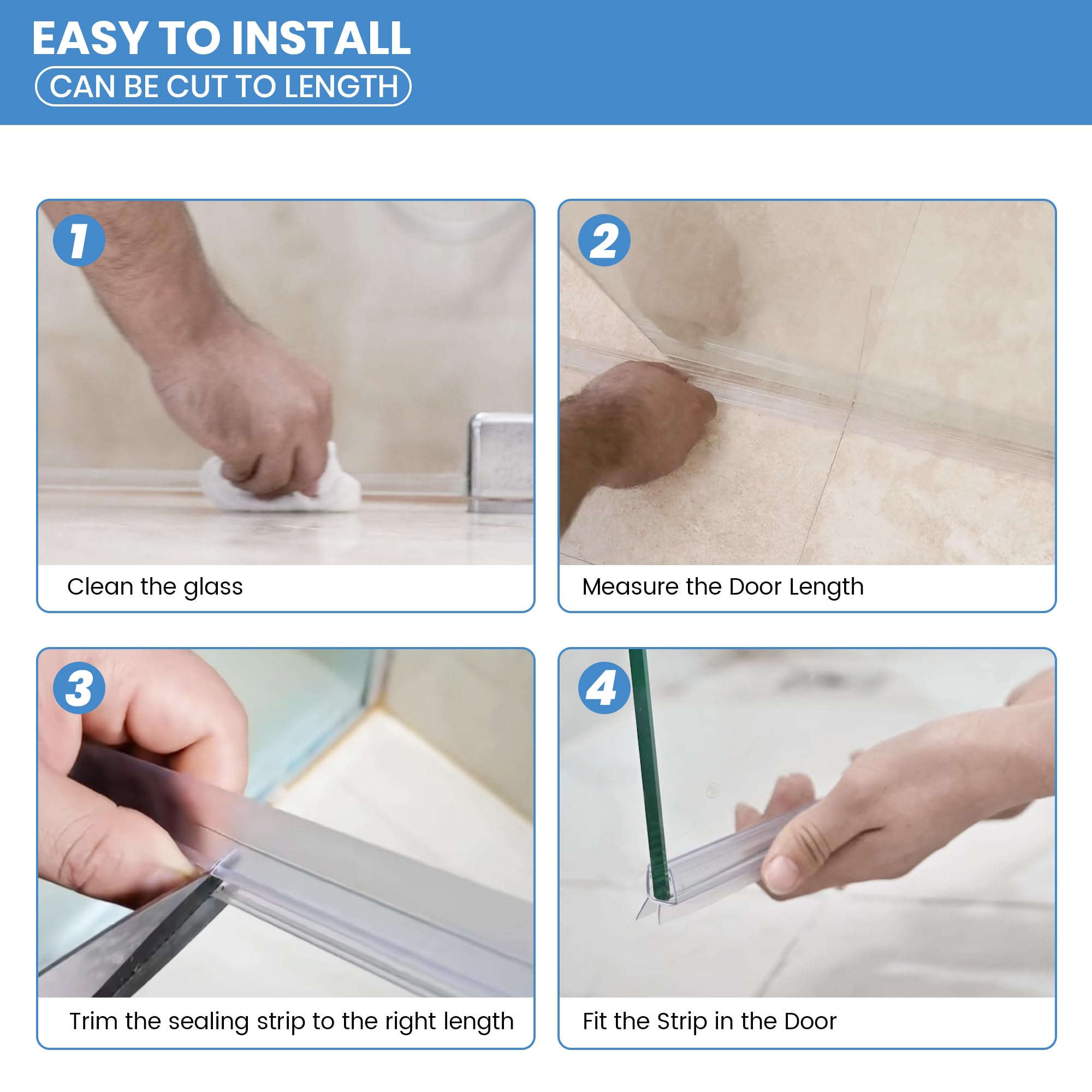 EASY TO INSTALL
CAN BE CUT TO LENGTH

1
Clean the glass

2
Measure the Door Length

3
Trim the sealing strip to the right length

4
Fit the Strip in the Door