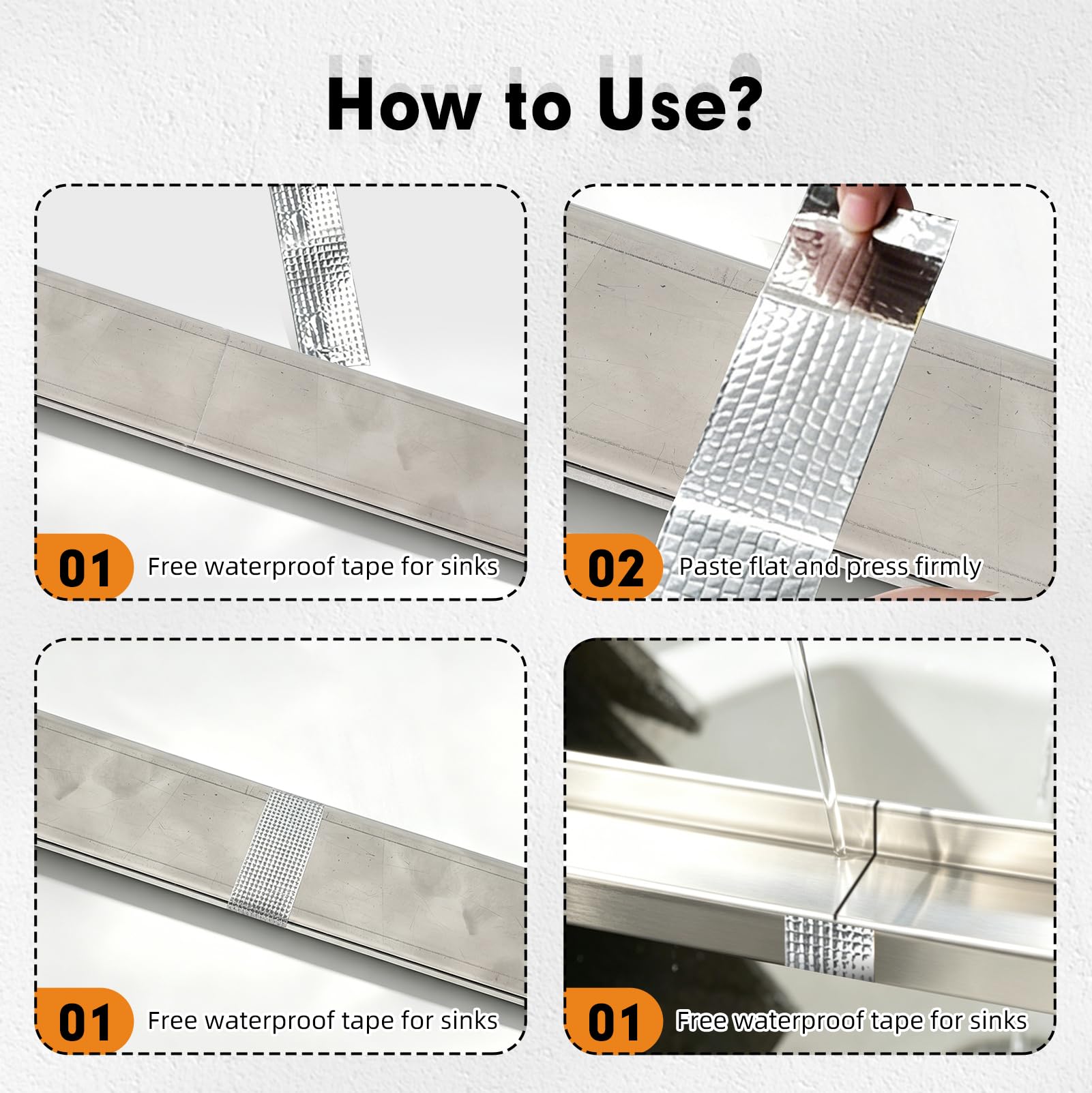 How to Use?

01 Free waterproof tape for sinks

02 Paste flat and press firmly

01 Free waterproof tape for sinks

01 Free waterproof tape for sinks