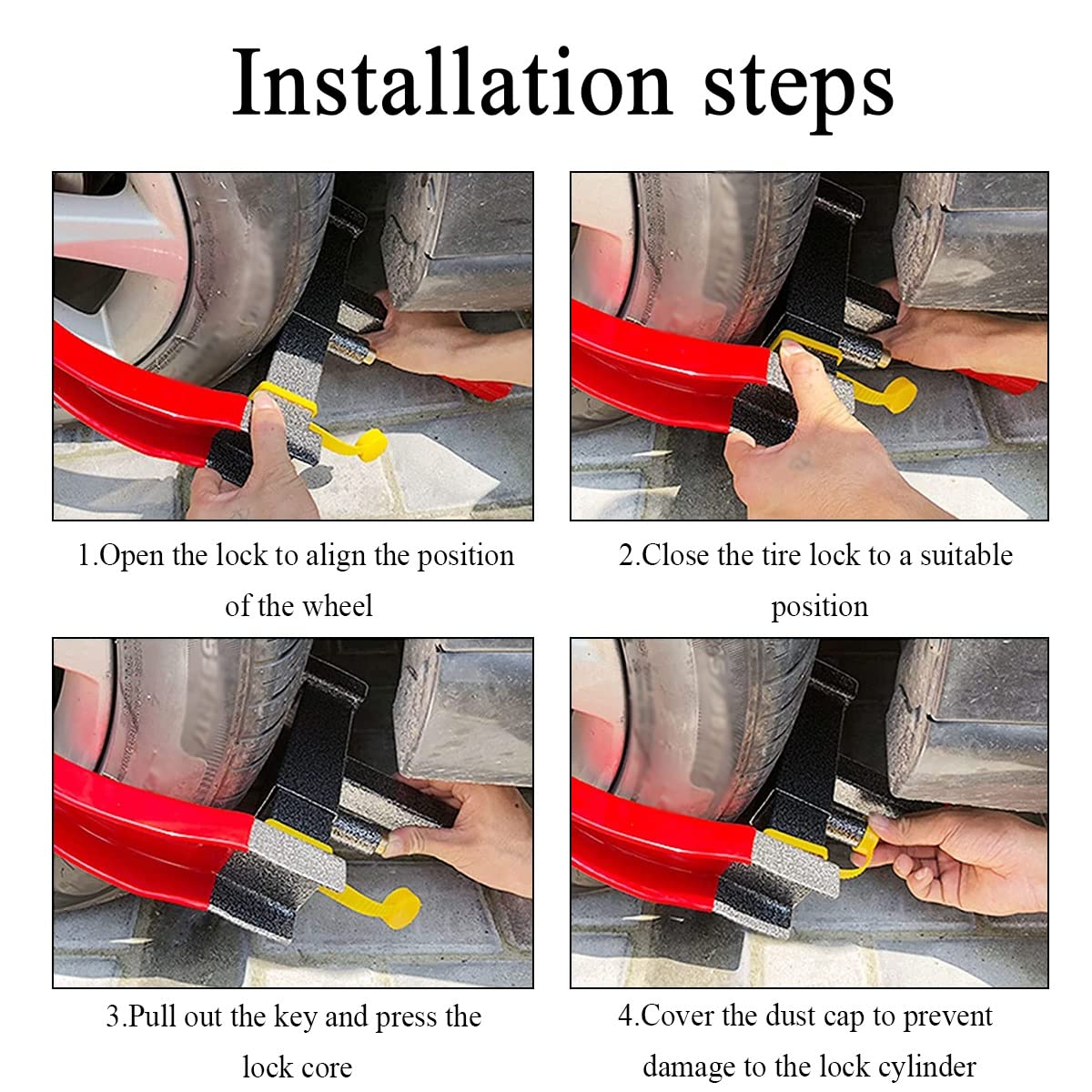 Installation steps

1.Open the lock to align the position of the wheel

2.Close the tire lock to a suitable position

3.Pull out the key and press the lock core

4.Cover the dust cap to prevent damage to the lock cylinder