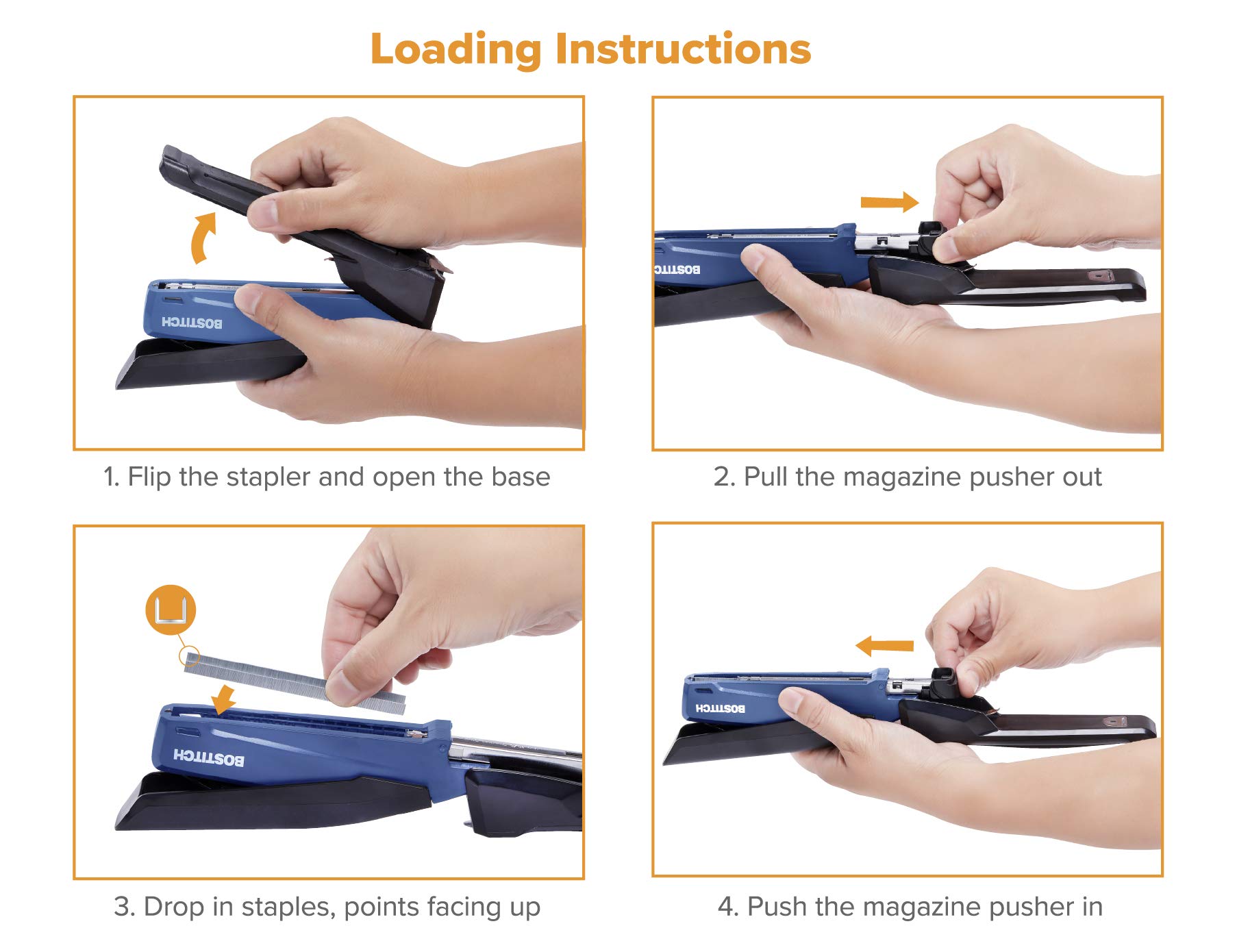 Loading Instructions

BOSTITCH

1. Flip the stapler and open the base

BOSTITCH

2. Pull the magazine pusher out

BOSTITCH

3. Drop in staples, points facing up

BOSTITCH

4. Push the magazine pusher in