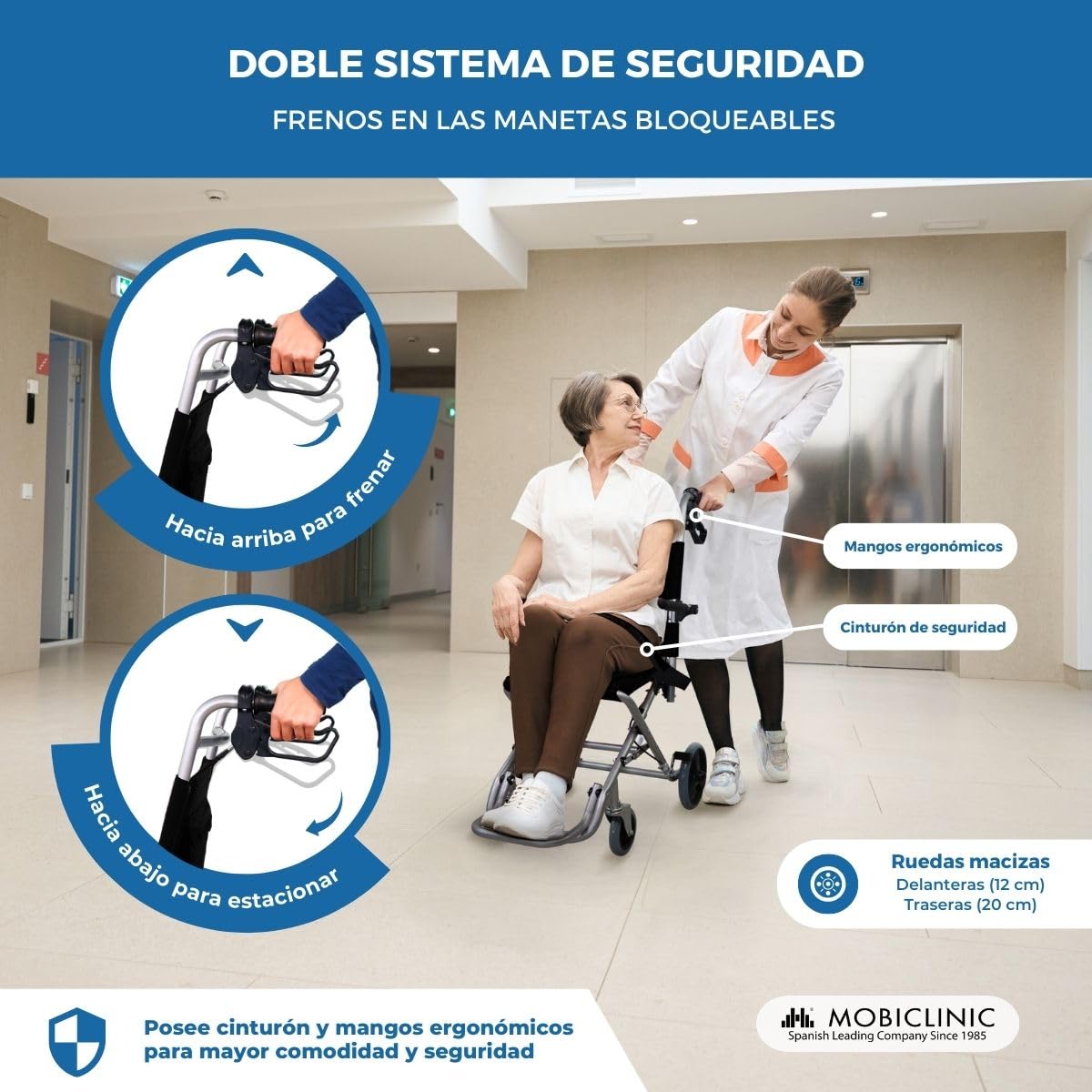 DOBLE SISTEMA DE SEGURIDAD

FRENOS EN LAS MANETAS BLOQUEABLES

Hacia arriba para frenar

Hacia abajo para estacionar

Mangos ergonómicos

Cinturón de seguridad

Ruedas macizas
Delanteras (12 cm)
Traseras (20 cm)

Posee cinturón y mangos ergonómicos para mayor comodidad y seguridad

MOBICLINIC
Spanish Leading Company Since 1985