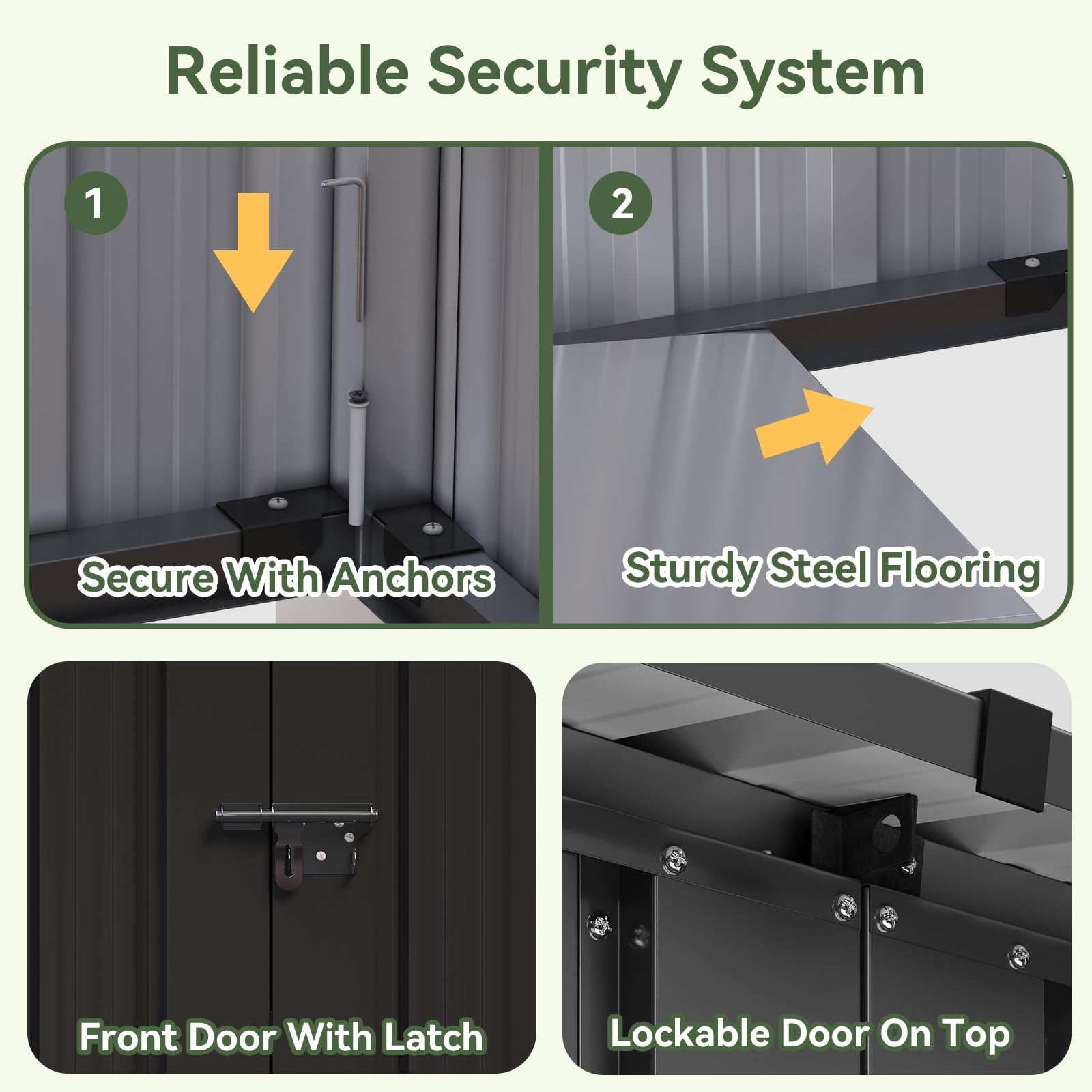 Reliable Security System

1

Secure With Anchors

2

Sturdy Steel Flooring

Front Door With Latch

Lockable Door On Top