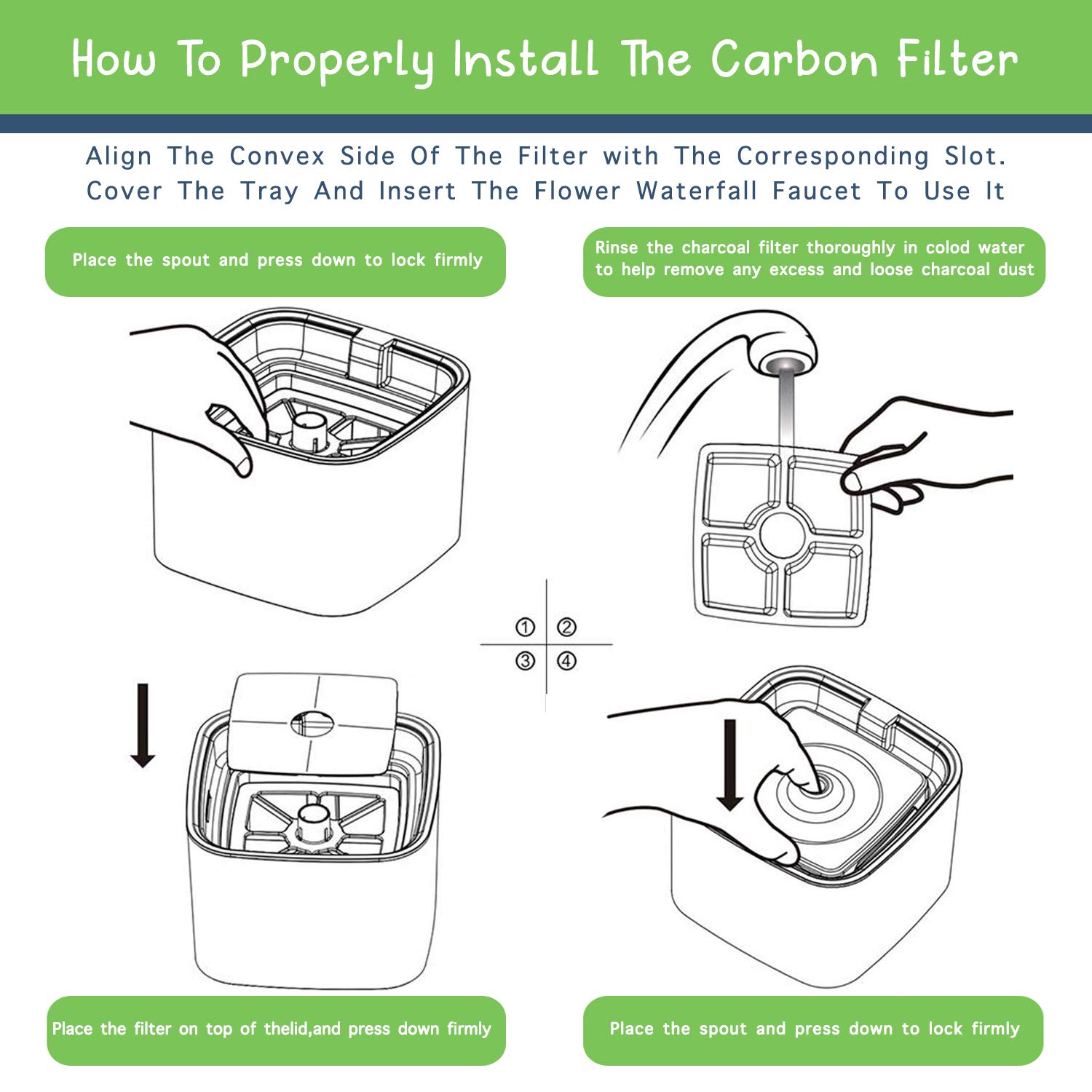 How To Properly Install The Carbon Filter

Align The Convex Side Of The Filter with The Corresponding Slot. Cover The Tray And Insert The Flower Waterfall Faucet To Use It

Place the spout and press down to lock firmly

Rinse the charcoal filter thoroughly in colod water to help remove any excess and loose charcoal dust

① ②
③ ④

Place the filter on top of thelid,and press down firmly

Place the spout and press down to lock firmly