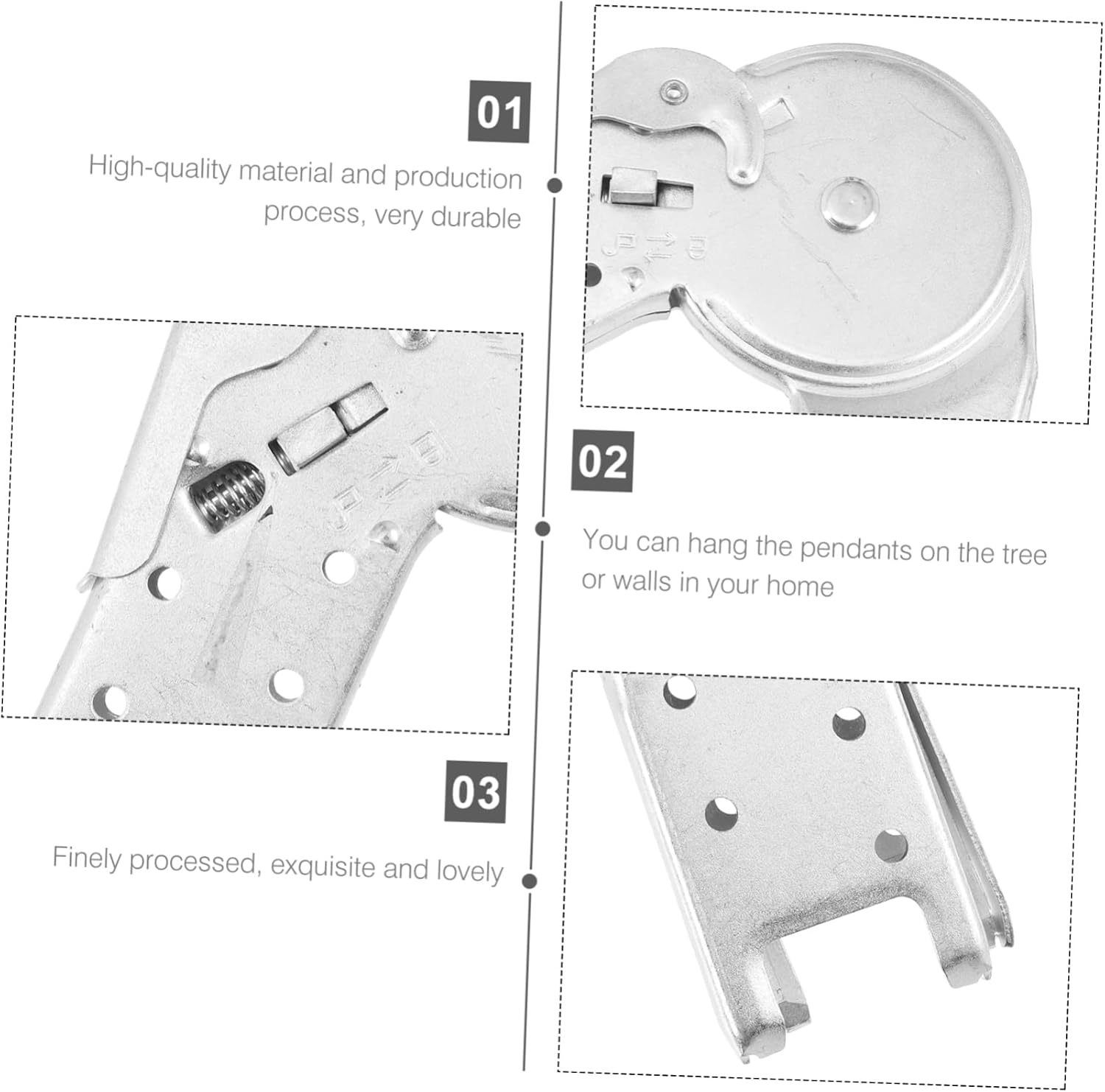 01

High-quality material and production process, very durable

02

You can hang the pendants on the tree or walls in your home

03

Finely processed, exquisite and lovely