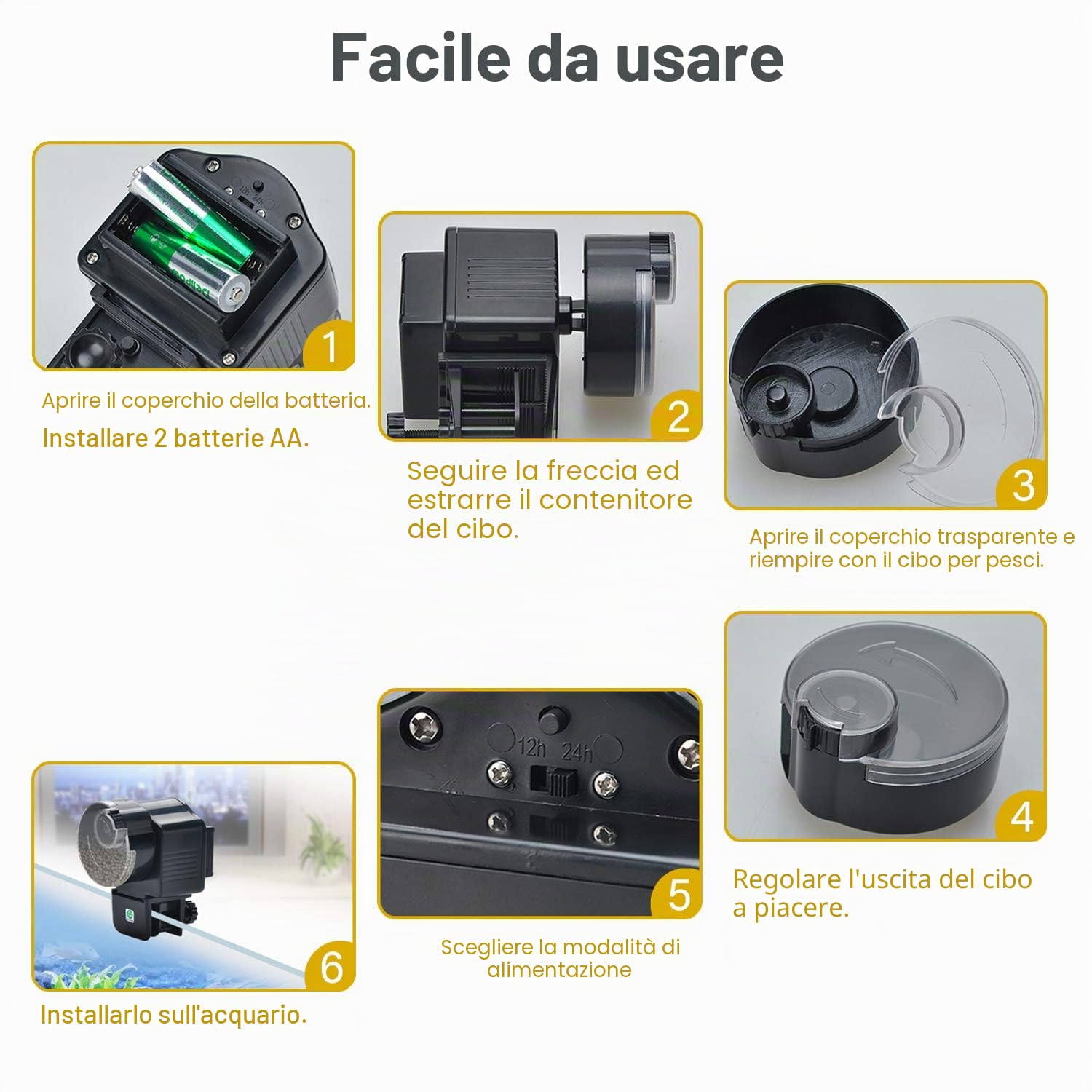 Facile da usare

1

Aprire il coperchio della batteria.

Installare 2 batterie AA.

2

Seguire la freccia ed estrarre il contenitore del cibo.

3

Aprire il coperchio trasparente e riempire con il cibo per pesci.

4

Regolare l'uscita del cibo a piacere.

12h 24h

5

Scegliere la modalità di alimentazione

6

Installarlo sull'acquario.