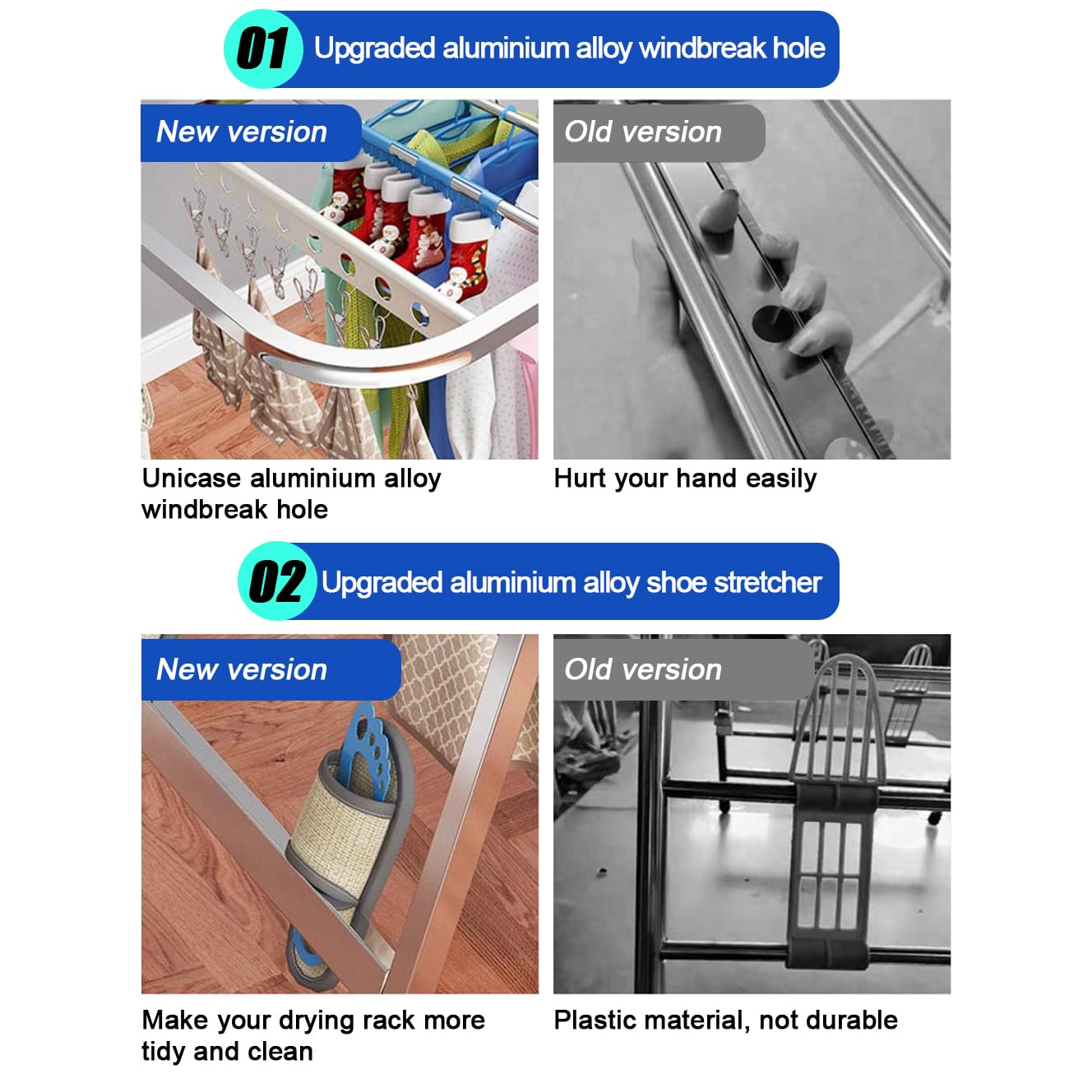 01 Upgraded aluminium alloy windbreak hole

New version

Unicase aluminium alloy windbreak hole

Old version

Hurt your hand easily

02 Upgraded aluminium alloy shoe stretcher

New version

Make your drying rack more tidy and clean

Old version

Plastic material, not durable