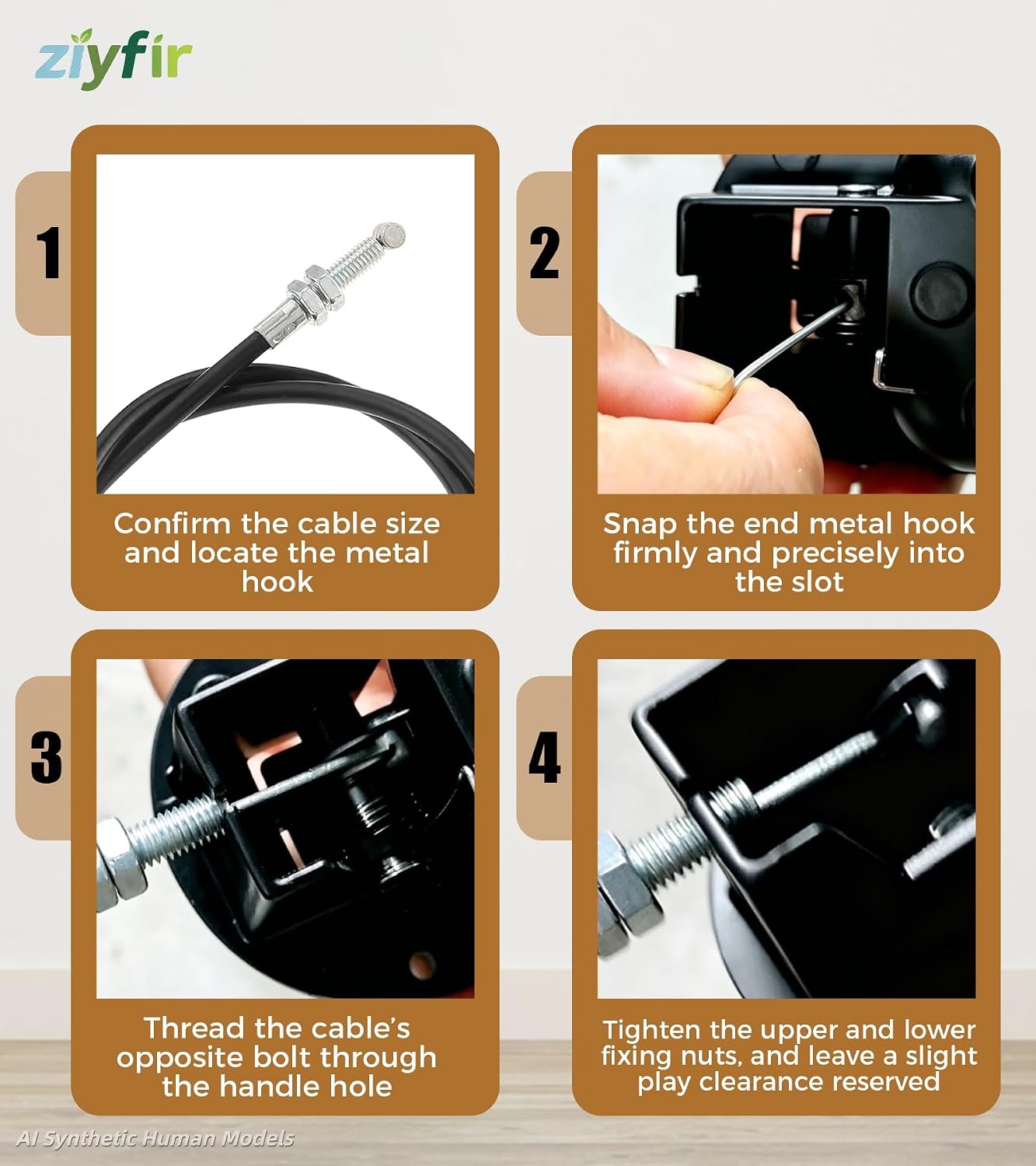 ziyfir

1

Confirm the cable size and locate the metal hook

2

Snap the end metal hook firmly and precisely into the slot

3

Thread the cable's opposite bolt through the handle hole

4

Tighten the upper and lower fixing nuts, and leave a slight play clearance reserved

AI Synthetic Human Models