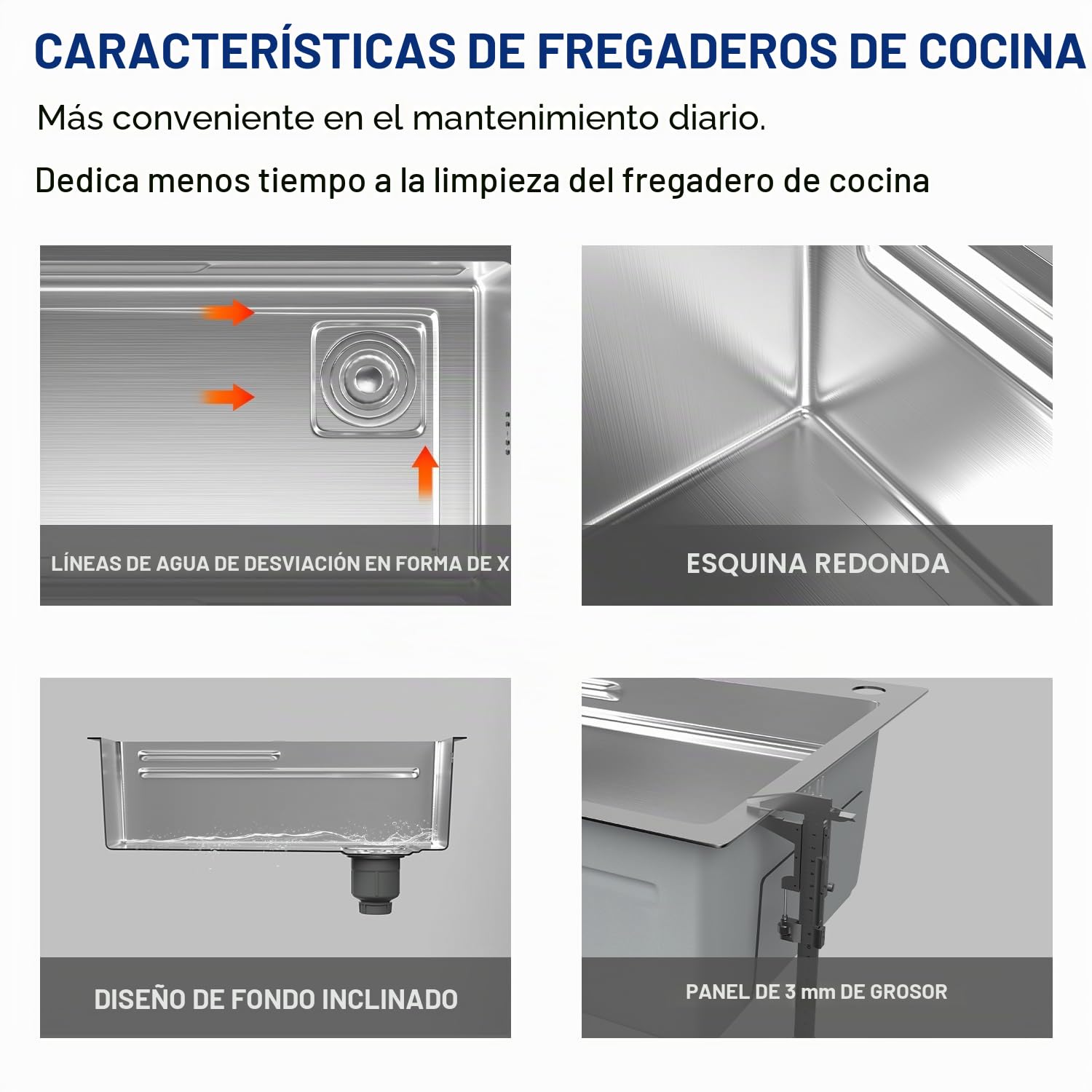 CARACTERÍSTICAS DE FREGADEROS DE COCINA

Más conveniente en el mantenimiento diario.

Dedica menos tiempo a la limpieza del fregadero de cocina

LÍNEAS DE AGUA DE DESVIACIÓN EN FORMA DE X

ESQUINA REDONDA

DISEÑO DE FONDO INCLINADO

PANEL DE 3 mm DE GROSOR