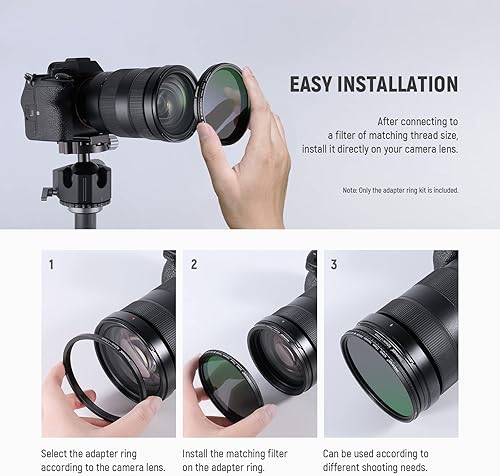 EASY INSTALLATION

After connecting to a filter of matching thread size, install it directly on your camera lens.

Note: Only the adapter ring kit is included.

1

Select the adapter ring according to the camera lens.

2

Install the matching filter on the adapter ring.

3

Can be used according to different shooting needs.