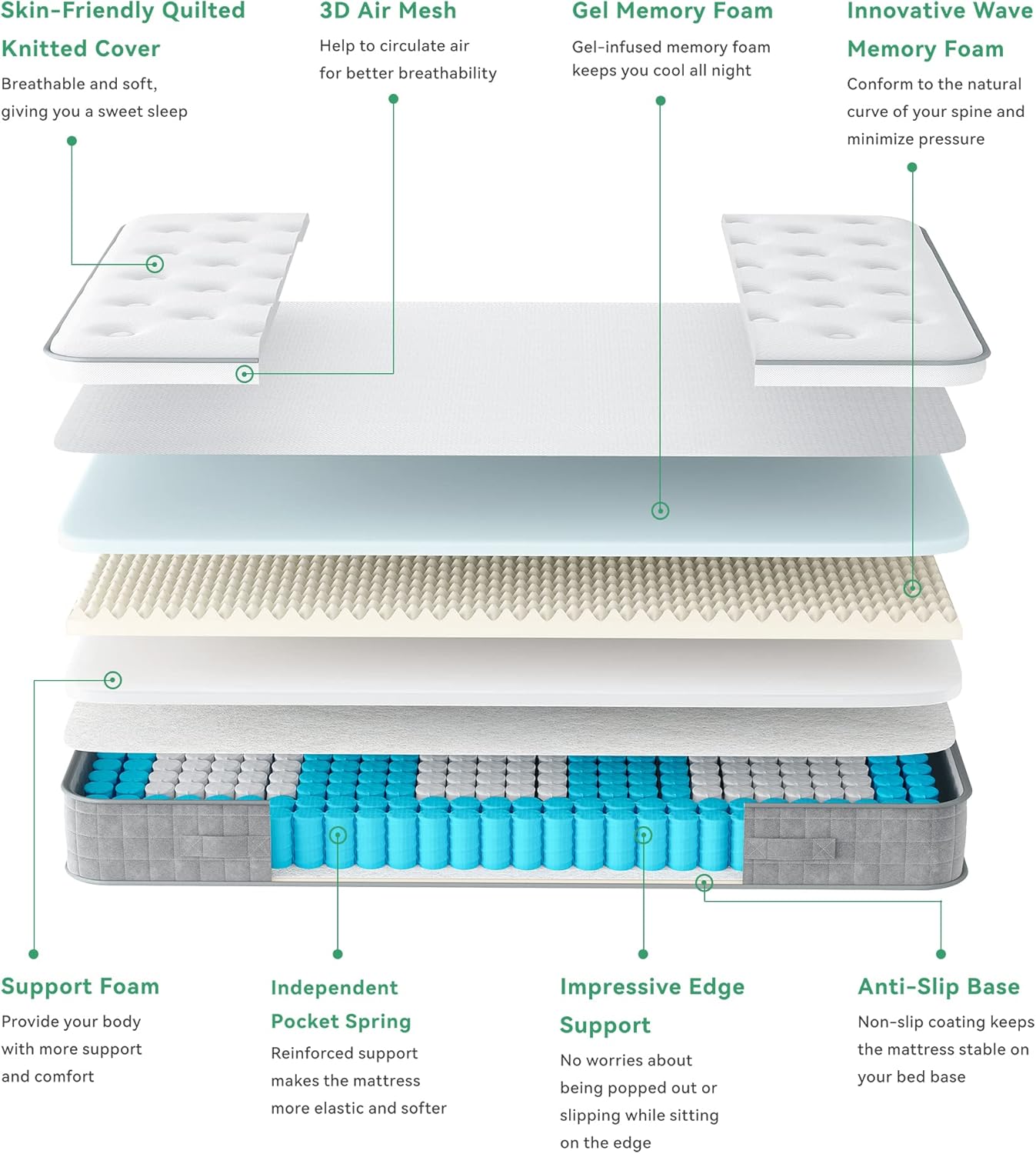 Skin-Friendly Quilted Knitted Cover

Breathable and soft, giving you a sweet sleep

3D Air Mesh

Help to circulate air for better breathability

Gel Memory Foam

Gel-infused memory foam keeps you cool all night

Innovative Wave Memory Foam

Conform to the natural curve of your spine and minimize pressure

Support Foam

Provide your body with more support and comfort

Independent Pocket Spring

Reinforced support makes the mattress more elastic and softer

Impressive Edge Support

No worries about being popped out or slipping while sitting on the edge

Anti-Slip Base

Non-slip coating keeps the mattress stable on your bed base