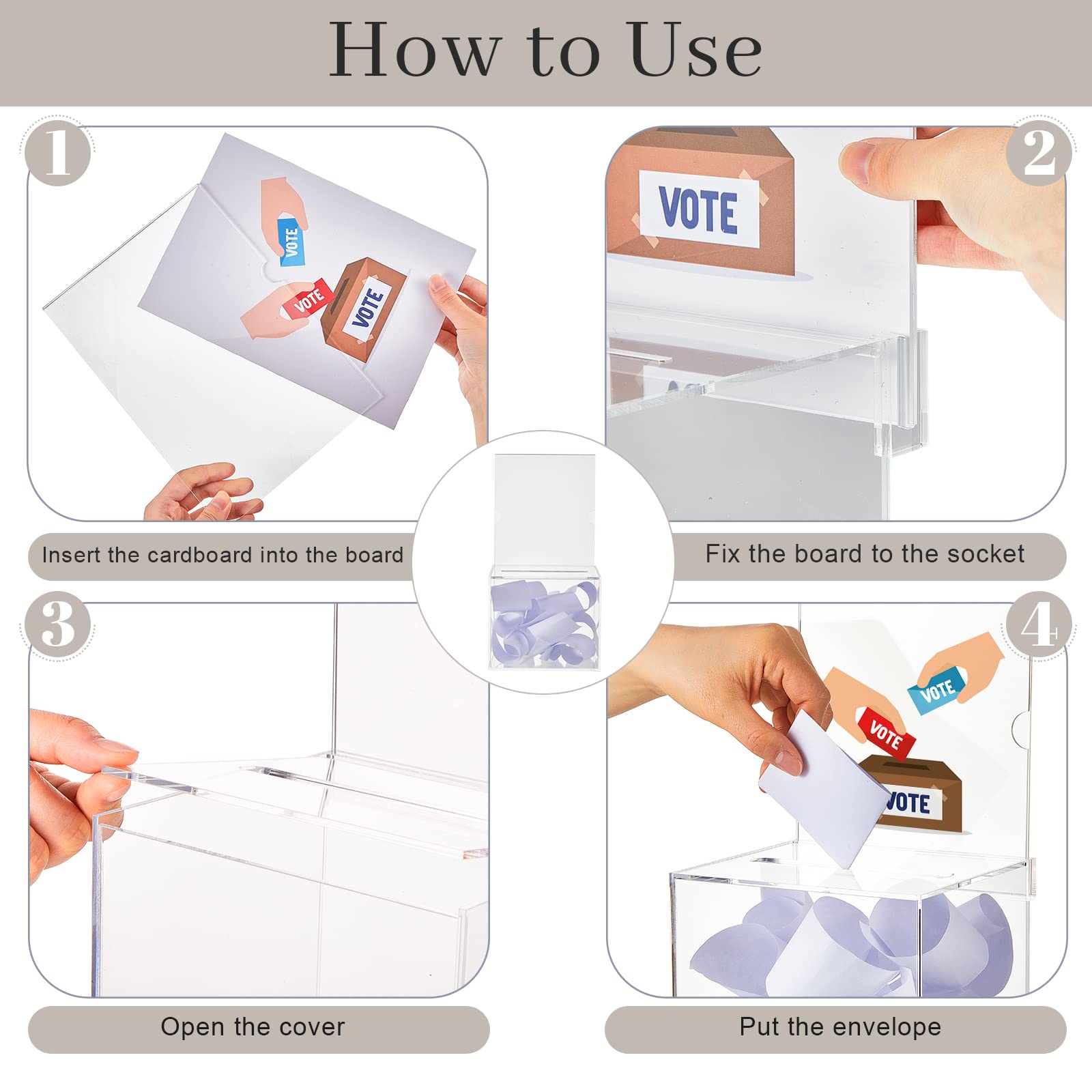 How to Use

1

VOTE

VOTE

VOTE

Insert the cardboard into the board

2

VOTE

Fix the board to the socket

3

Open the cover

4

VOTE

VOTE

VOTE

Put the envelope