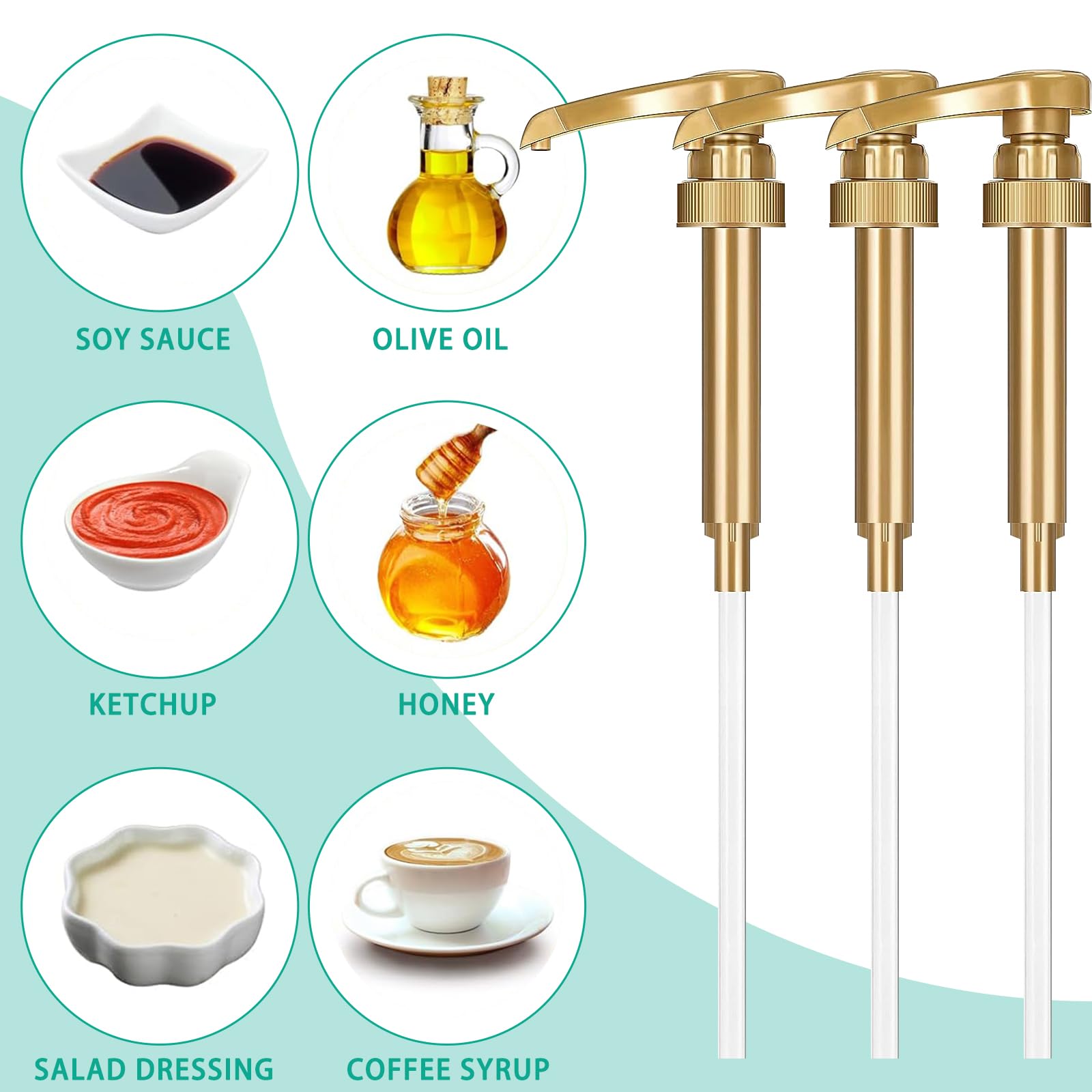 SOY SAUCE

OLIVE OIL

KETCHUP

HONEY

SALAD DRESSING

COFFEE SYRUP