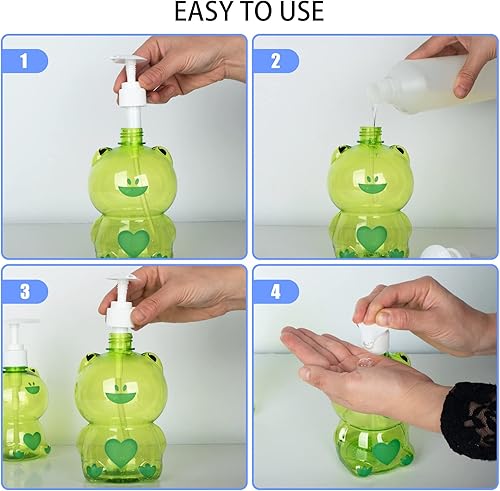 EASY TO USE

1

2

3

4