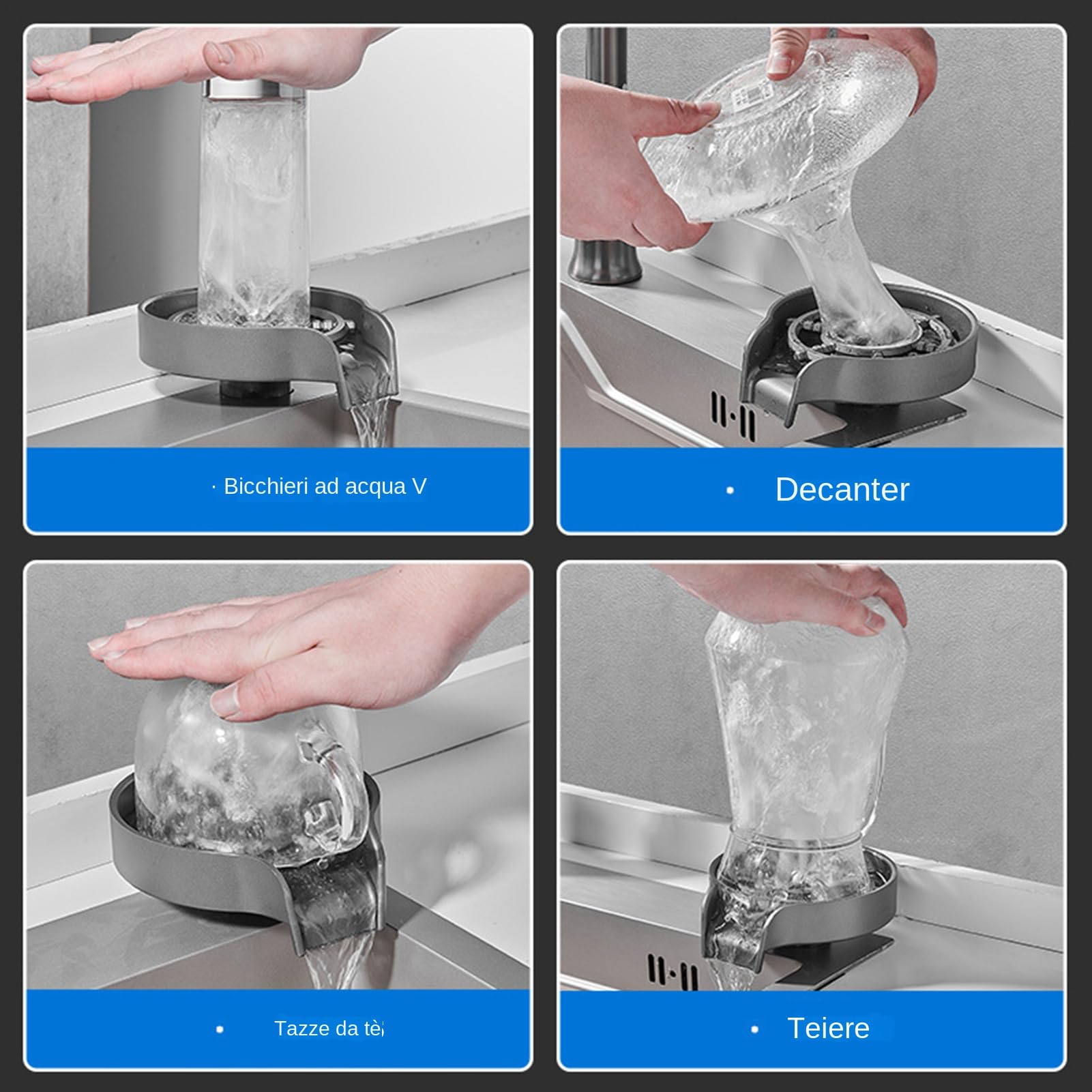 · Bicchieri ad acqua V

• Decanter

• Tazze da tè

• Teiere