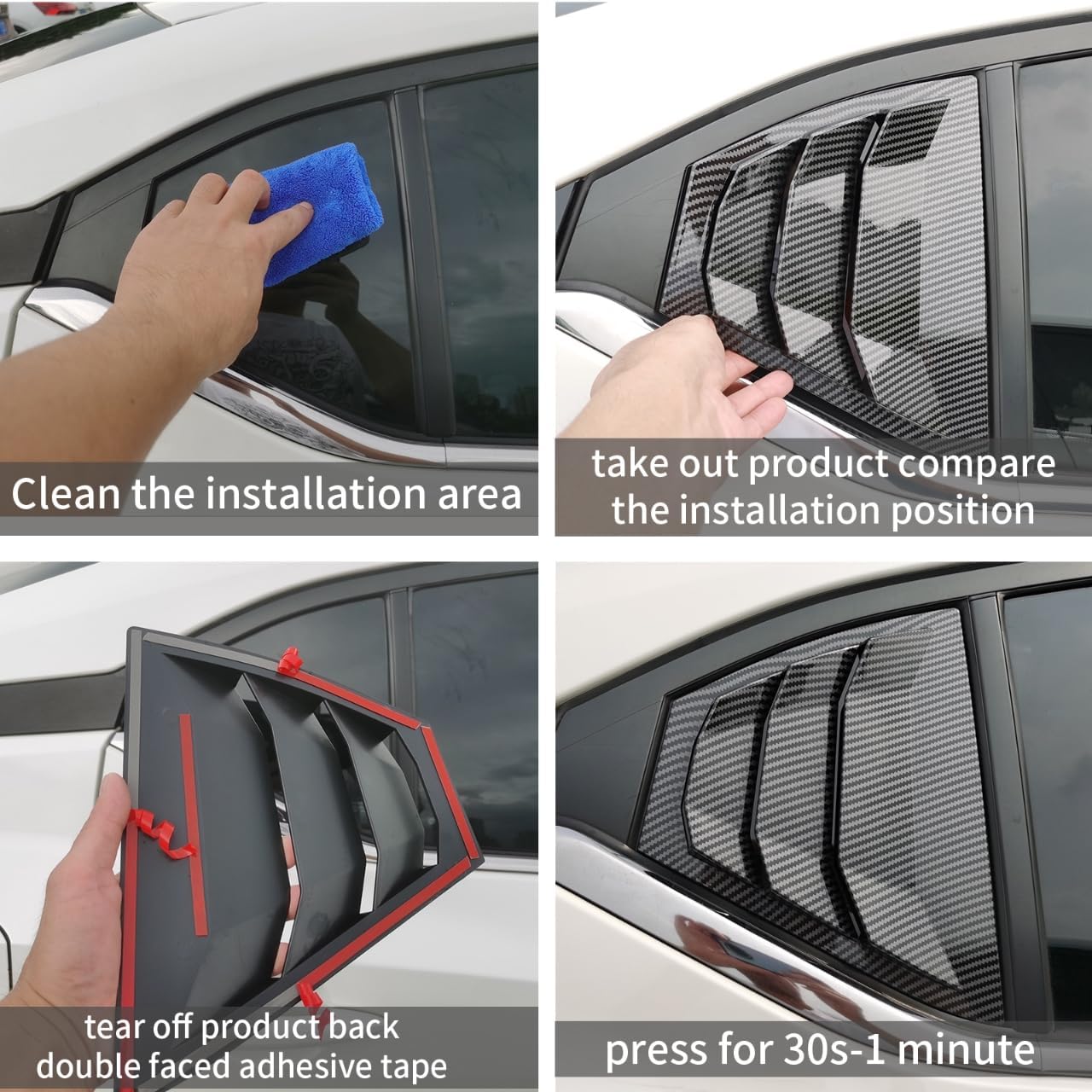 Clean the installation area

take out product compare the installation position

tear off product back double faced adhesive tape

press for 30s-1 minute