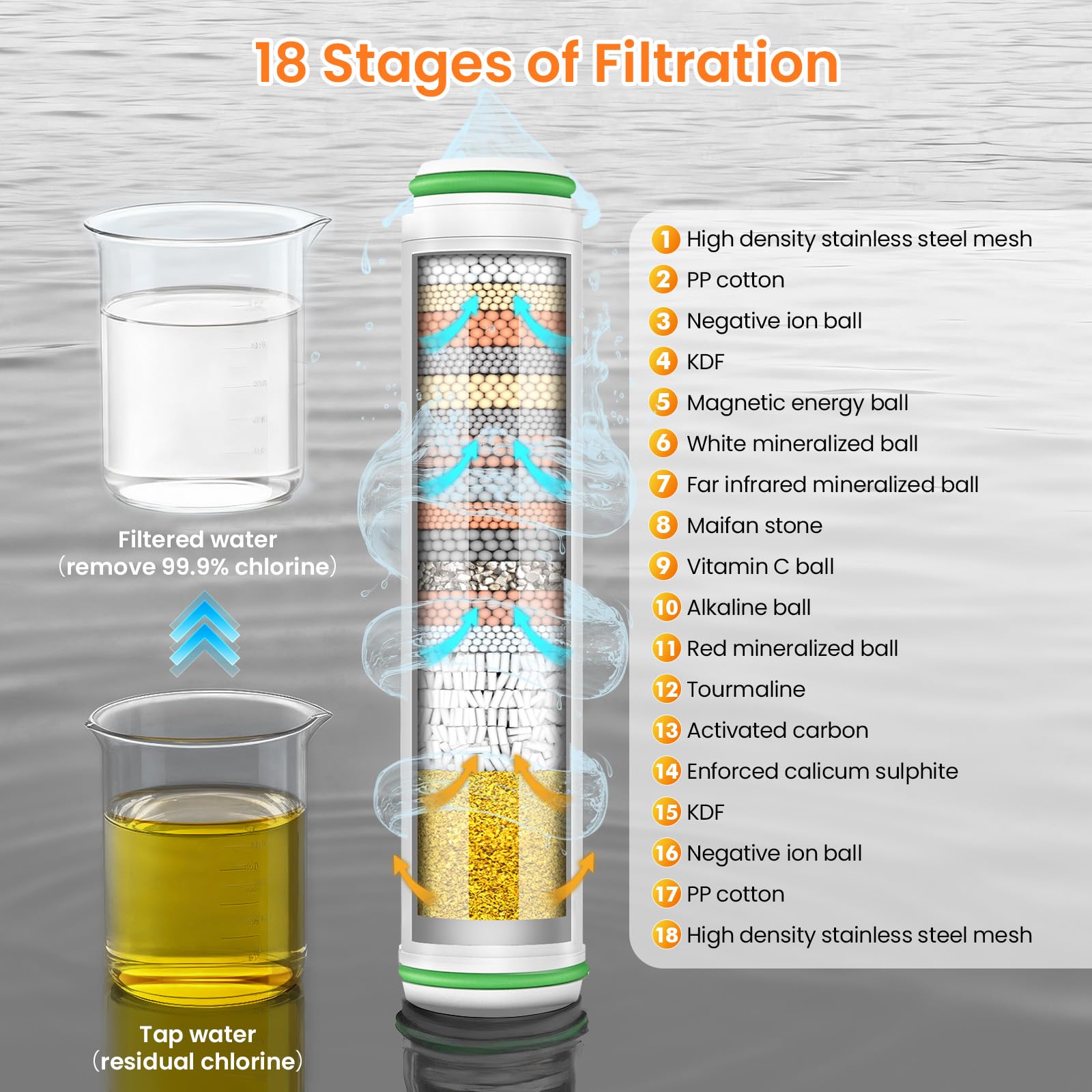 18 Stages of Filtration

Filtered water
(remove 99.9% chlorine)

Tap water
(residual chlorine)

1 High density stainless steel mesh
2 PP cotton
3 Negative ion ball
4 KDF
5 Magnetic energy ball
6 White mineralized ball
7 Far infrared mineralized ball
8 Maifan stone
9 Vitamin C ball
10 Alkaline ball
11 Red mineralized ball
12 Tourmaline
13 Activated carbon
14 Enforced calicum sulphite
15 KDF
16 Negative ion ball
17 PP cotton
18 High density stainless steel mesh