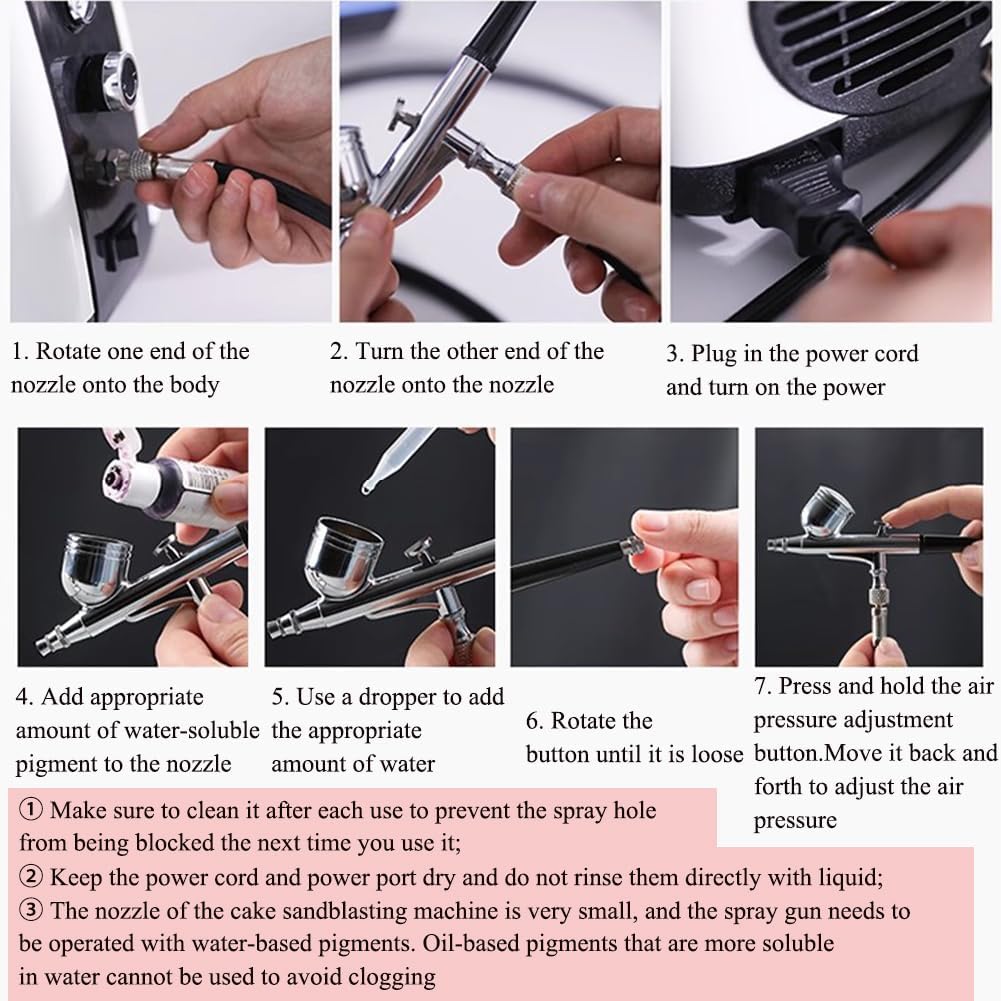 1. Rotate one end of the nozzle onto the body

2. Turn the other end of the nozzle onto the nozzle

3. Plug in the power cord and turn on the power

4. Add appropriate amount of water-soluble pigment to the nozzle

5. Use a dropper to add the appropriate amount of water

6. Rotate the button until it is loose

7. Press and hold the air pressure adjustment button.Move it back and forth to adjust the air pressure

① Make sure to clean it after each use to prevent the spray hole from being blocked the next time you use it;

② Keep the power cord and power port dry and do not rinse them directly with liquid;

③ The nozzle of the cake sandblasting machine is very small, and the spray gun needs to be operated with water-based pigments. Oil-based pigments that are more soluble in water cannot be used to avoid clogging