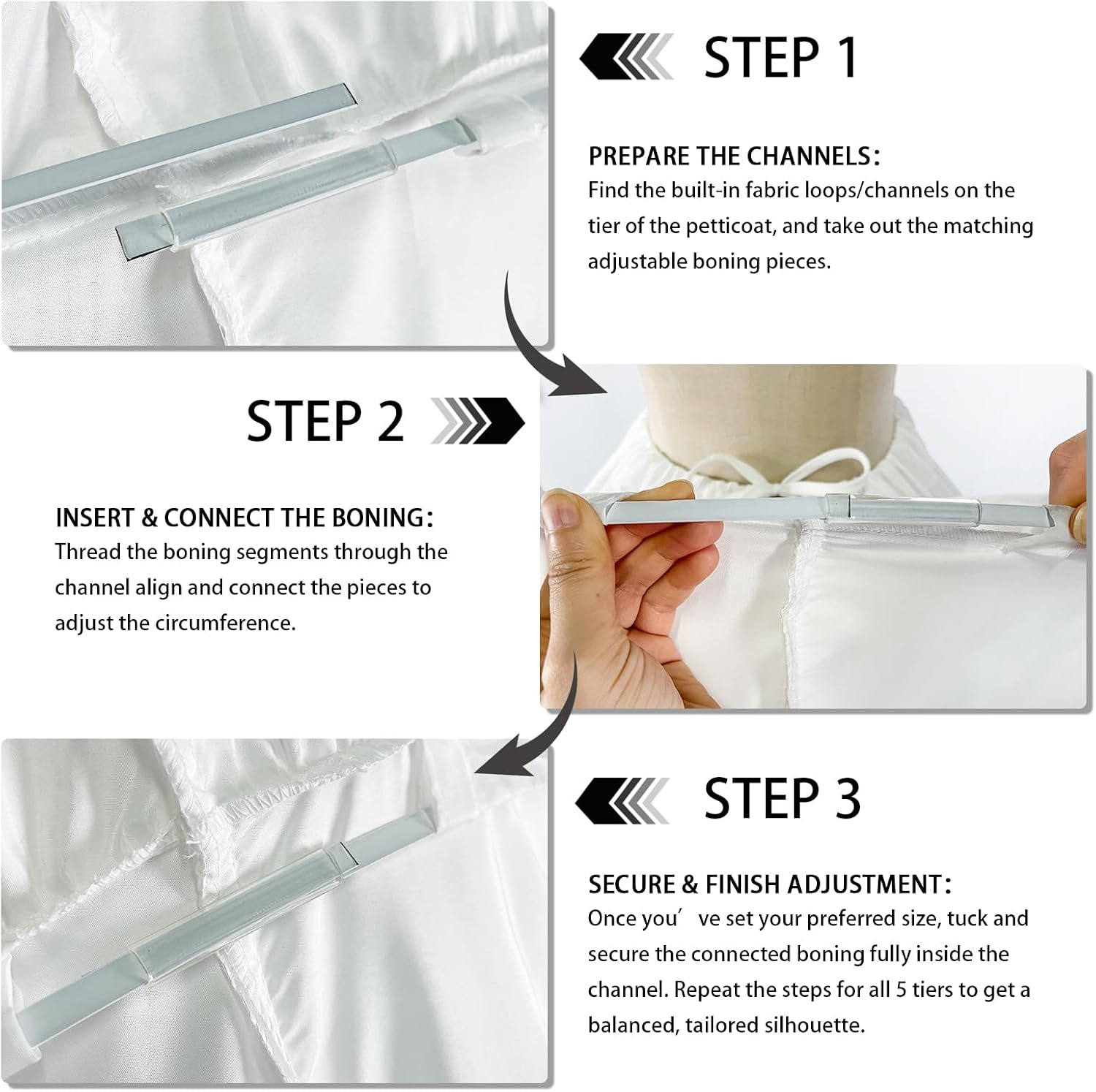 STEP 1

PREPARE THE CHANNELS:
Find the built-in fabric loops/channels on the tier of the petticoat, and take out the matching adjustable boning pieces.

STEP 2

INSERT & CONNECT THE BONING:
Thread the boning segments through the channel align and connect the pieces to adjust the circumference.

STEP 3

SECURE & FINISH ADJUSTMENT:
Once you’ ve set your preferred size, tuck and secure the connected boning fully inside the channel. Repeat the steps for all 5 tiers to get a balanced, tailored silhouette.