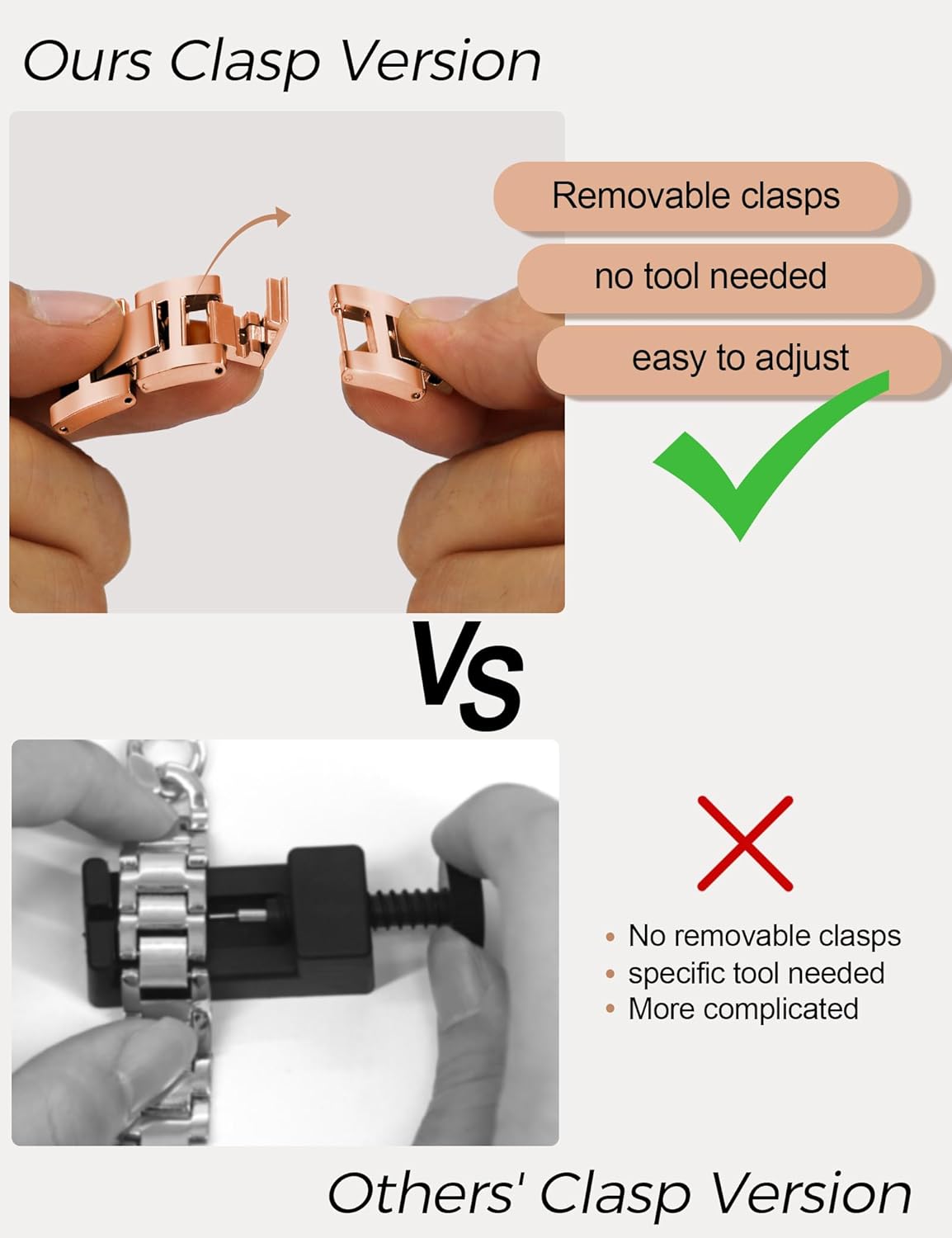 Ours Clasp Version

Removable clasps

no tool needed

easy to adjust

VS

• No removable clasps
• specific tool needed
• More complicated

Others' Clasp Version