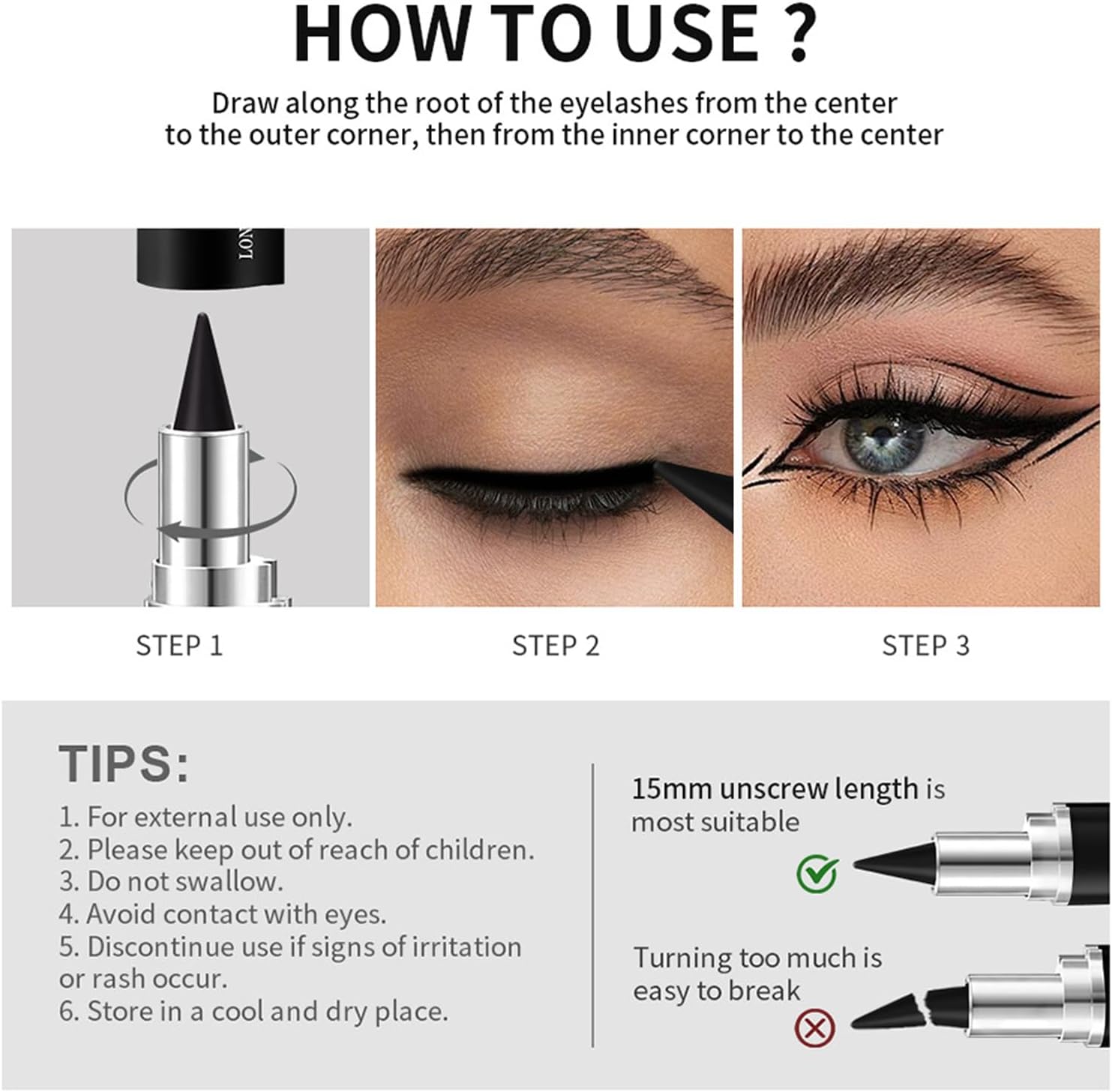 HOW TO USE ?

Draw along the root of the eyelashes from the center to the outer corner, then from the inner corner to the center

LON

STEP 1

STEP 2

STEP 3

TIPS:

1. For external use only.
2. Please keep out of reach of children.
3. Do not swallow.
4. Avoid contact with eyes.
5. Discontinue use if signs of irritation or rash occur.
6. Store in a cool and dry place.

15mm unscrew length is most suitable

Turning too much is easy to break