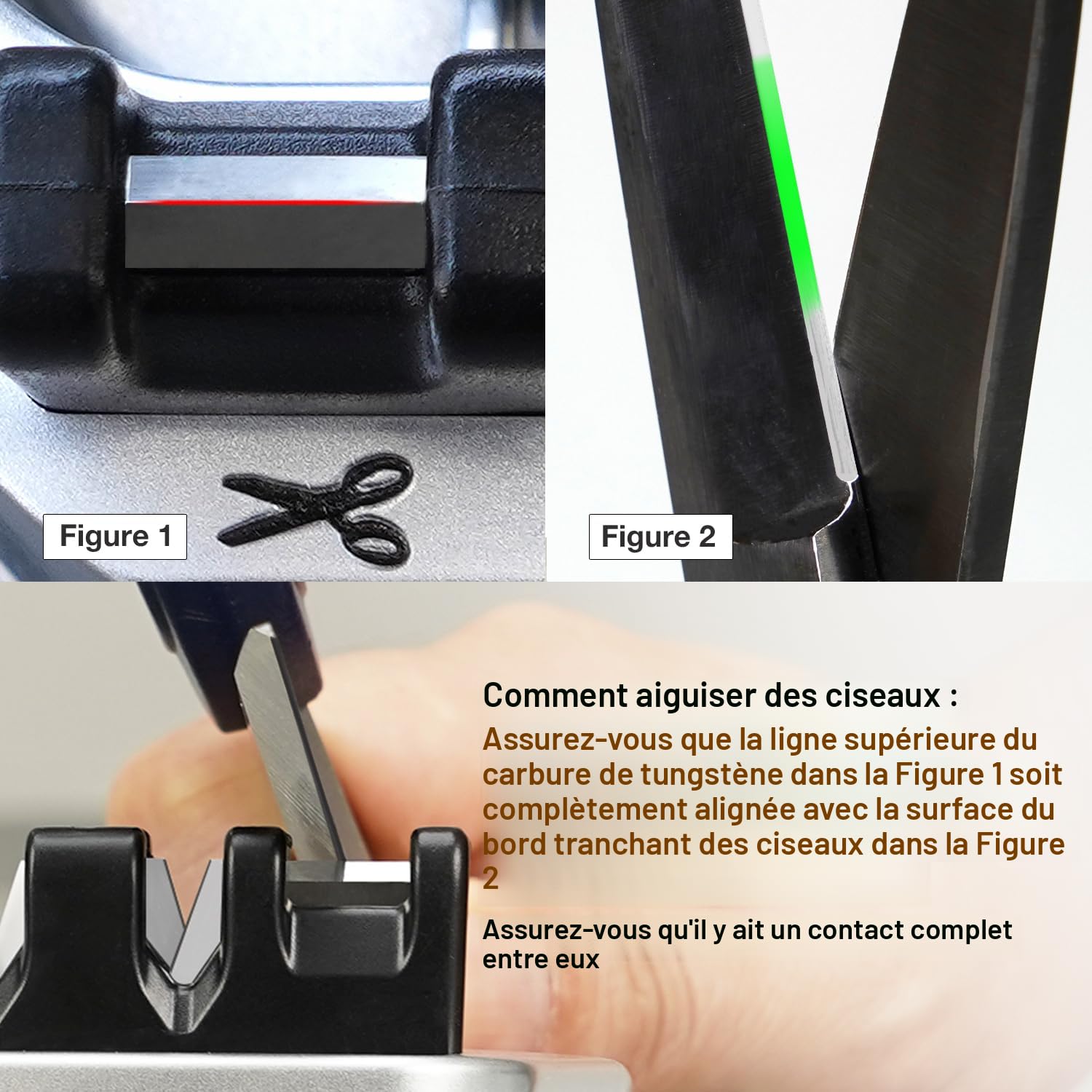 Figure 1

Figure 2

Comment aiguiser des ciseaux :

Assurez-vous que la ligne supérieure du carbure de tungstène dans la Figure 1 soit complètement alignée avec la surface du bord tranchant des ciseaux dans la Figure 2

Assurez-vous qu'il y ait un contact complet entre eux