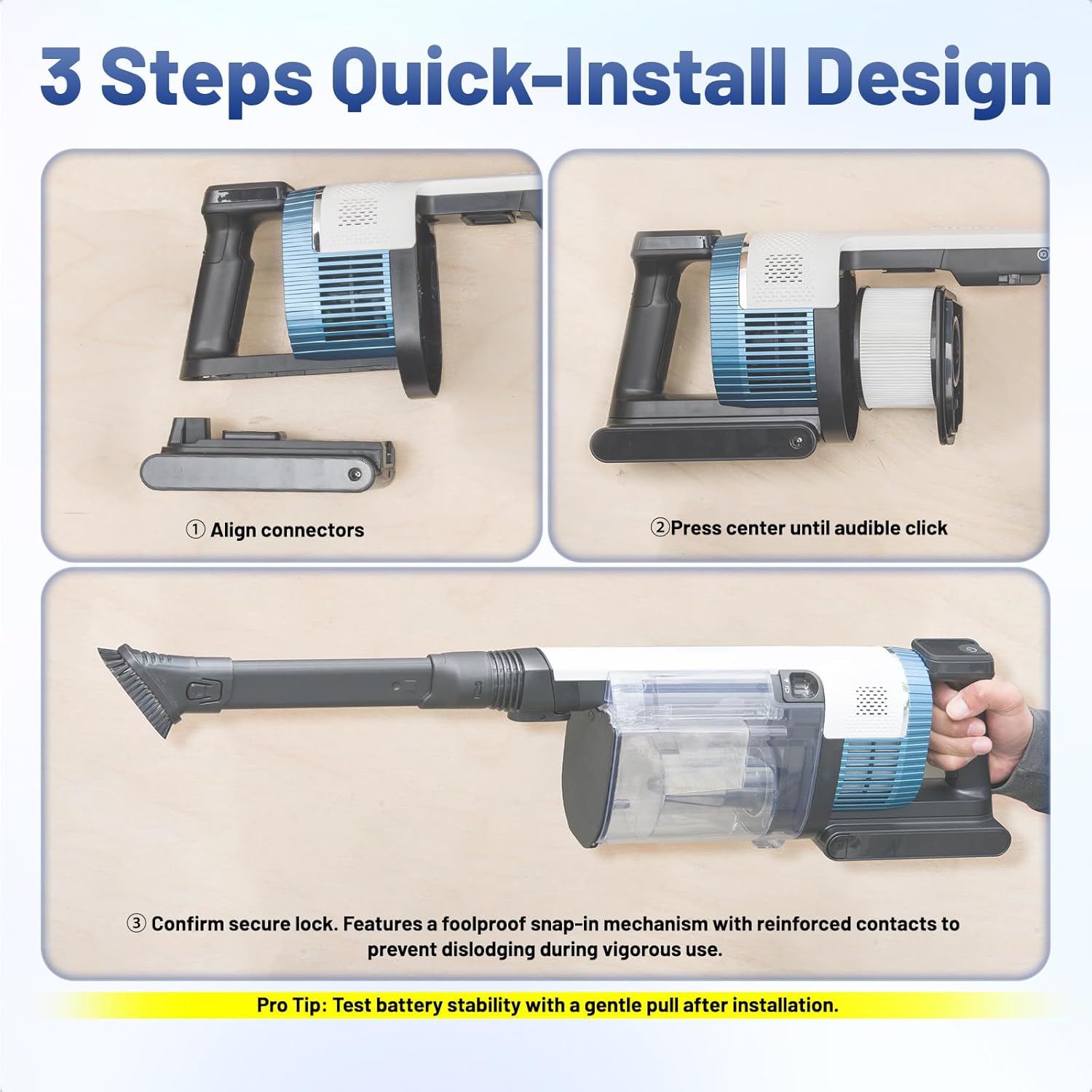 3 Steps Quick-Install Design

① Align connectors

②Press center until audible click

③ Confirm secure lock. Features a foolproof snap-in mechanism with reinforced contacts to prevent dislodging during vigorous use.

Pro Tip: Test battery stability with a gentle pull after installation.