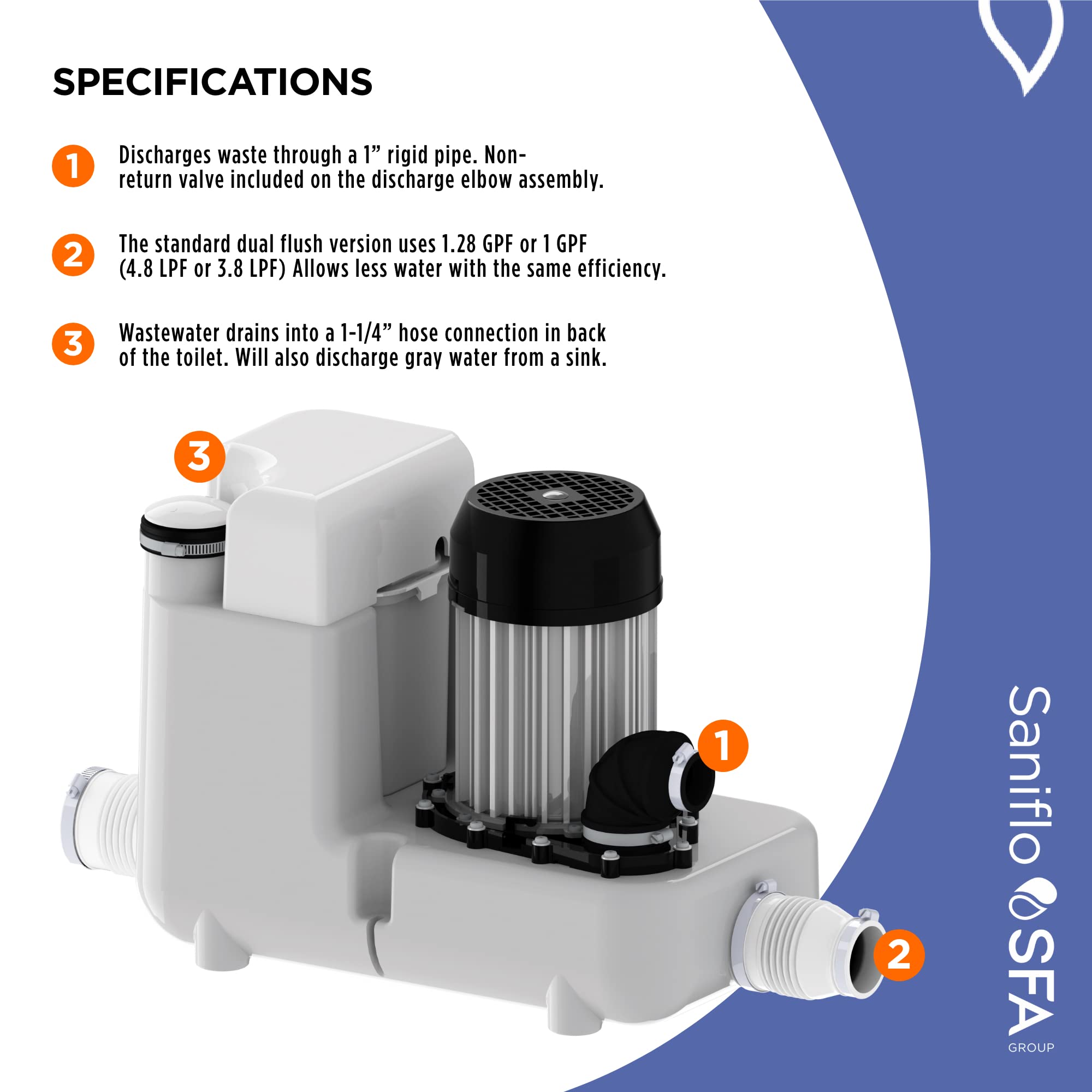 SPECIFICATIONS

1 Discharges waste through a 1” rigid pipe. Non-return valve included on the discharge elbow assembly.

2 The standard dual flush version uses 1.28 GPF or 1 GPF (4.8 LPF or 3.8 LPF) Allows less water with the same efficiency.

3 Wastewater drains into a 1-1/4” hose connection in back of the toilet. Will also discharge gray water from a sink.

3

1

2

Saniflo SFA GROUP