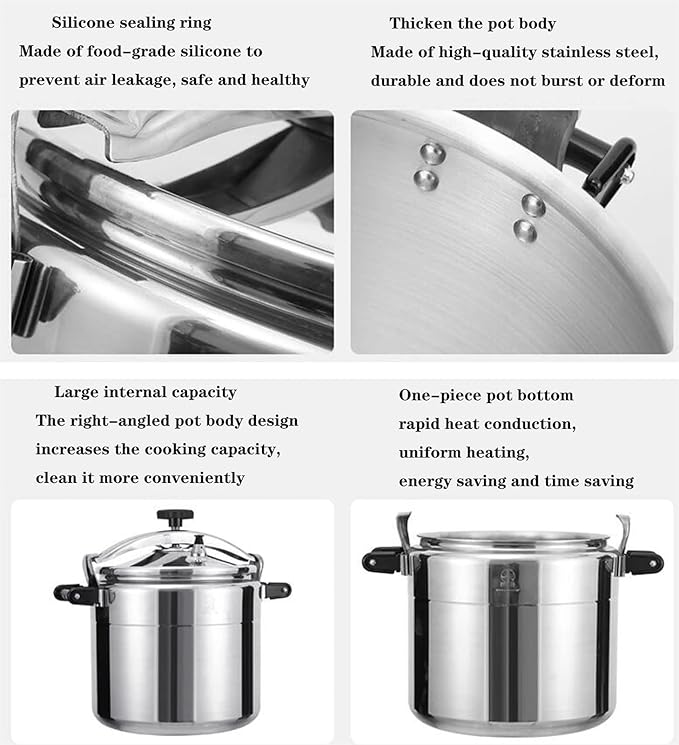 Silicone sealing ring
Made of food-grade silicone to prevent air leakage, safe and healthy

Thicken the pot body
Made of high-quality stainless steel, durable and does not burst or deform

Large internal capacity
The right-angled pot body design increases the cooking capacity, clean it more conveniently

One-piece pot bottom
rapid heat conduction,
uniform heating,
energy saving and time saving