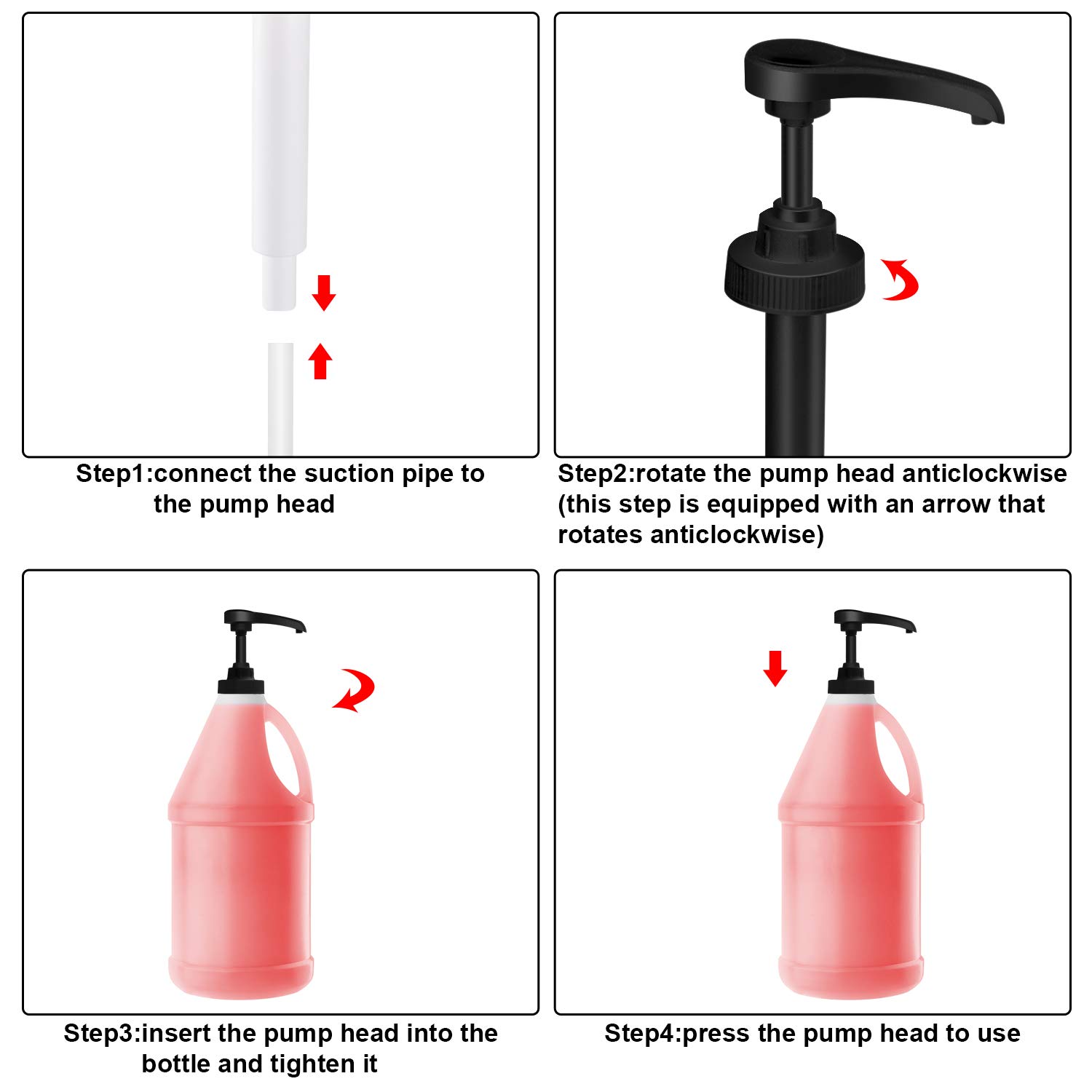 Step1:connect the suction pipe to the pump head

Step2:rotate the pump head anticlockwise (this step is equipped with an arrow that rotates anticlockwise)

Step3:insert the pump head into the bottle and tighten it

Step4:press the pump head to use