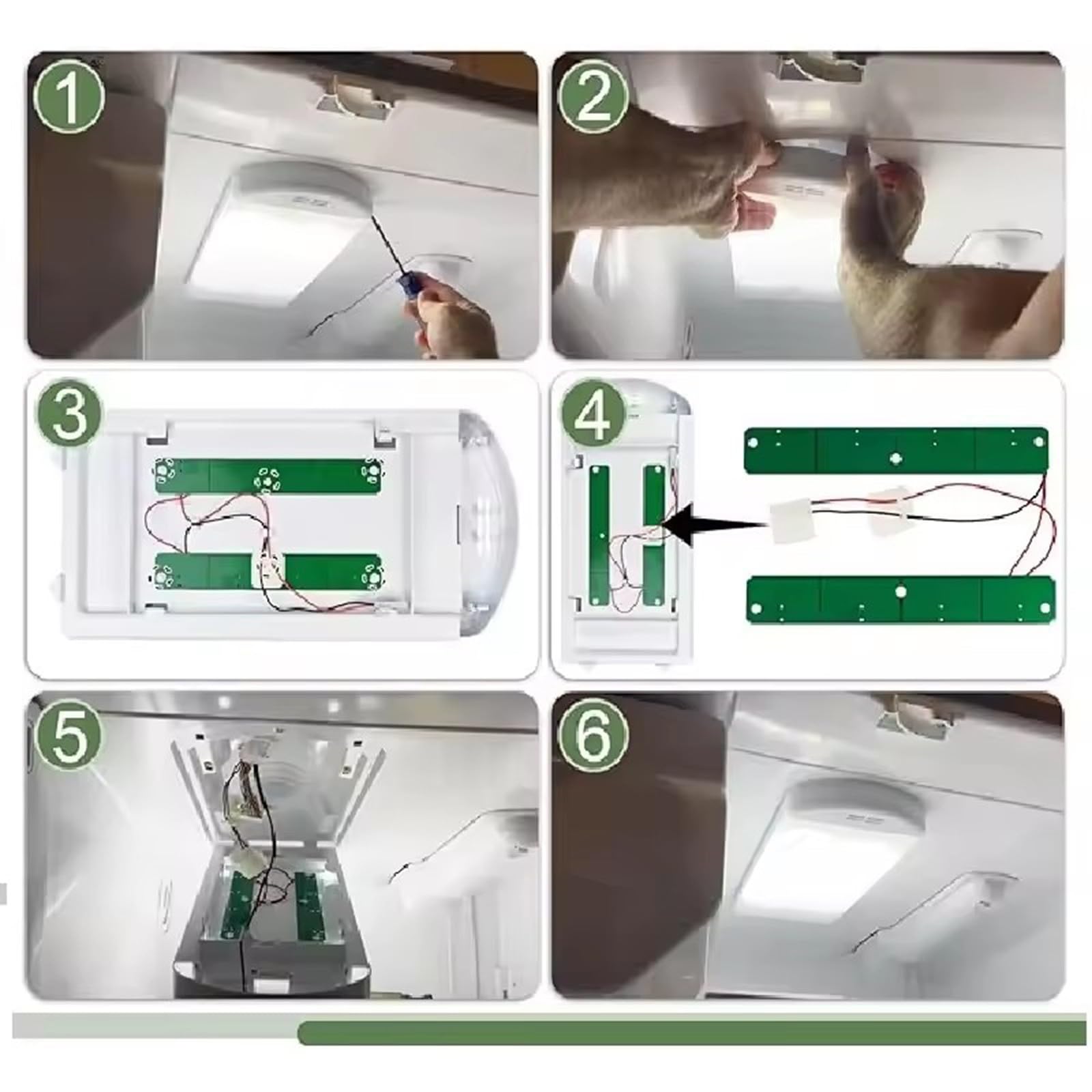 1
2
3
4
5
6