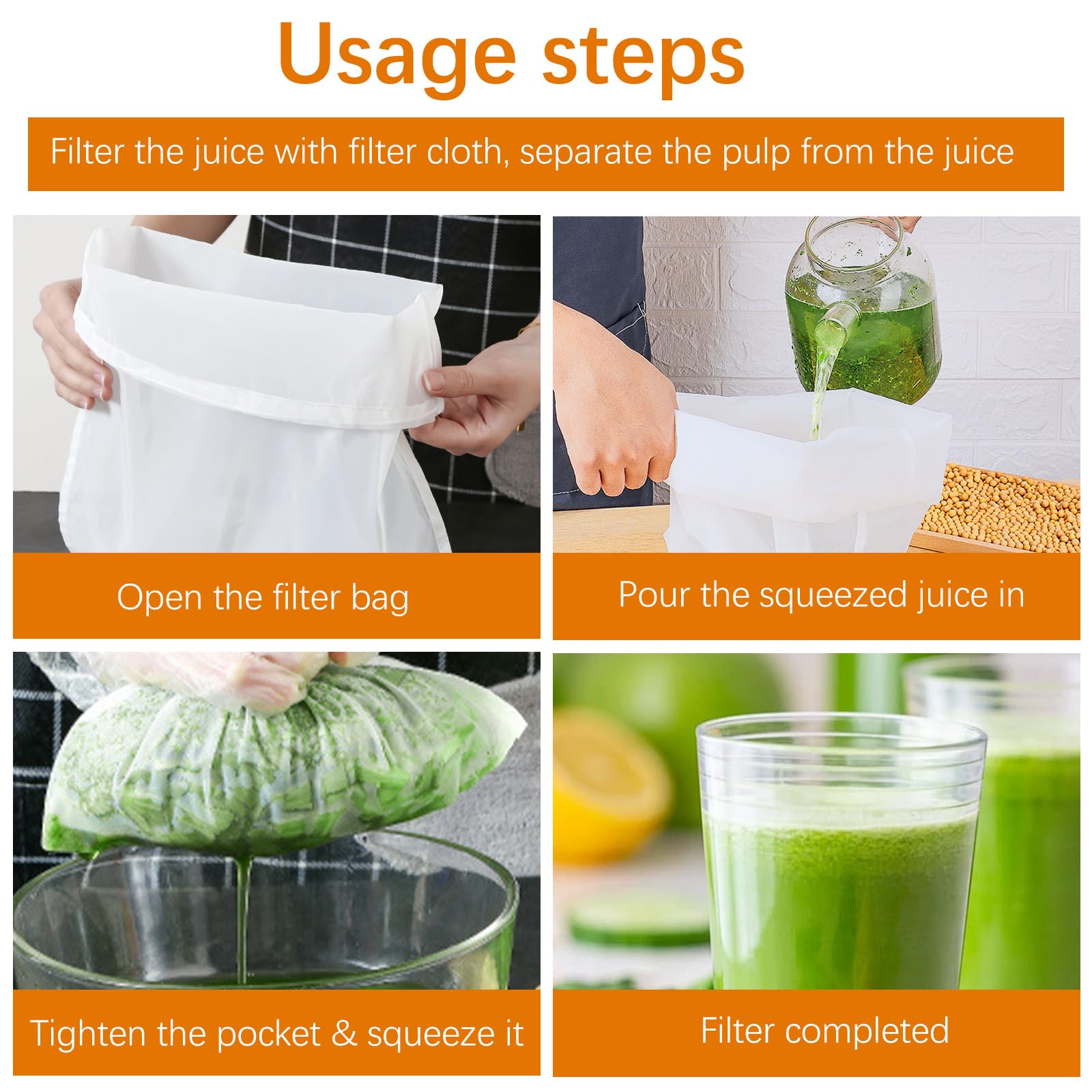 Usage steps

Filter the juice with filter cloth, separate the pulp from the juice

Open the filter bag

Pour the squeezed juice in

Tighten the pocket & squeeze it

Filter completed