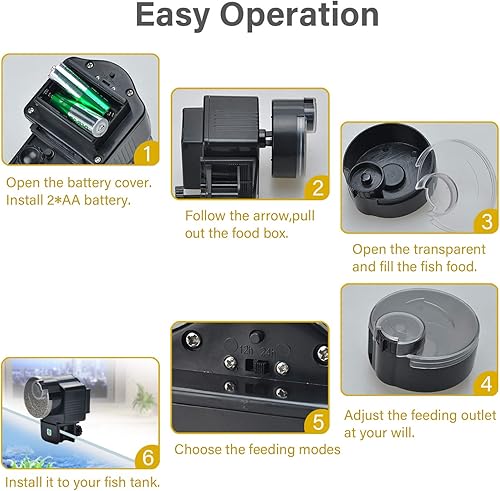 Easy Operation

1

Open the battery cover.
Install 2*AA battery.

2

Follow the arrow,pull out the food box.

3

Open the transparent and fill the fish food.

4

Adjust the feeding outlet at your will.

12h 24h

5

Choose the feeding modes

6

Install it to your fish tank.