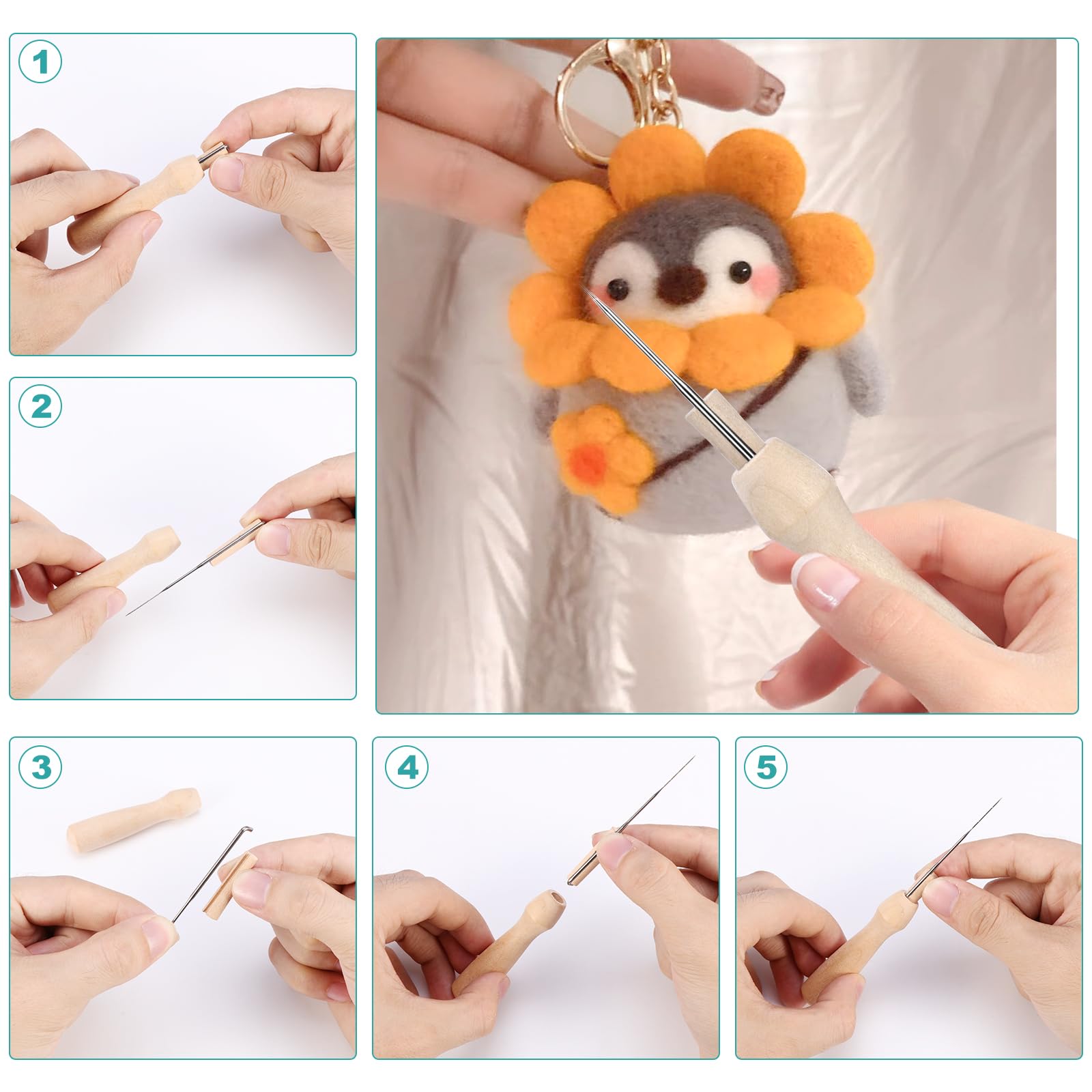 1

2

3

4

5