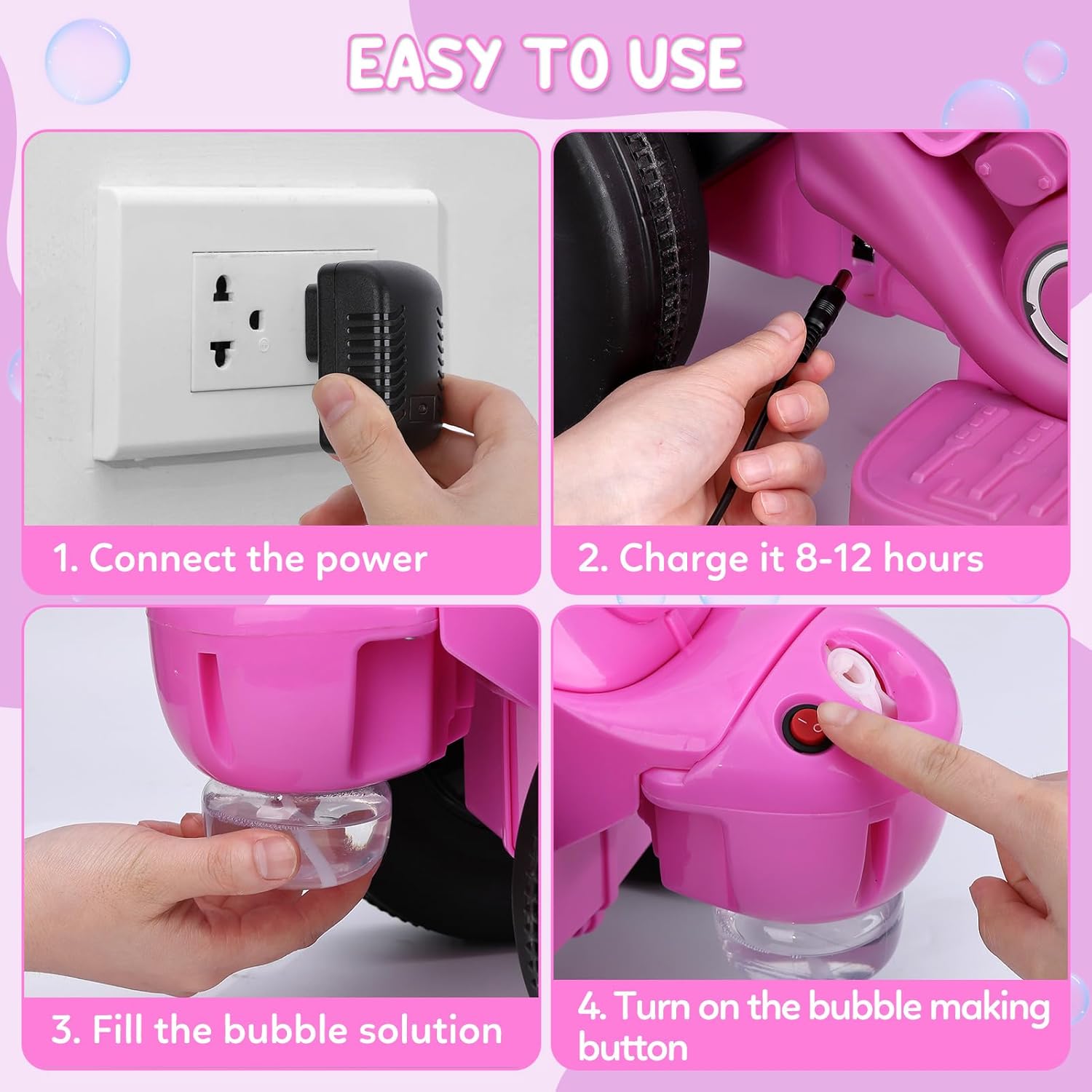 EASY TO USE

1. Connect the power

2. Charge it 8-12 hours

3. Fill the bubble solution

4. Turn on the bubble making button