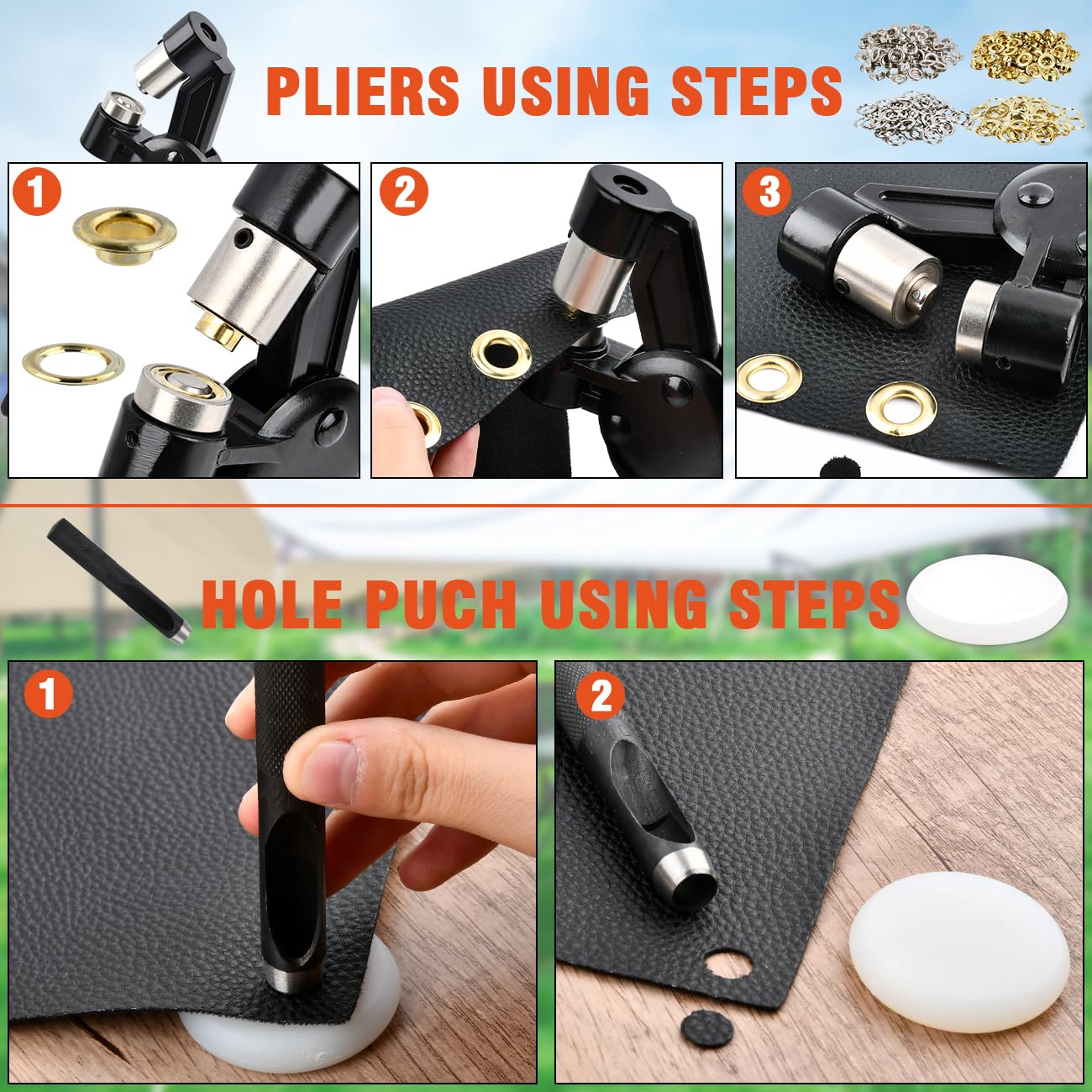 PLIERS USING STEPS

1

2

3

HOLE PUCH USING STEPS

1

2