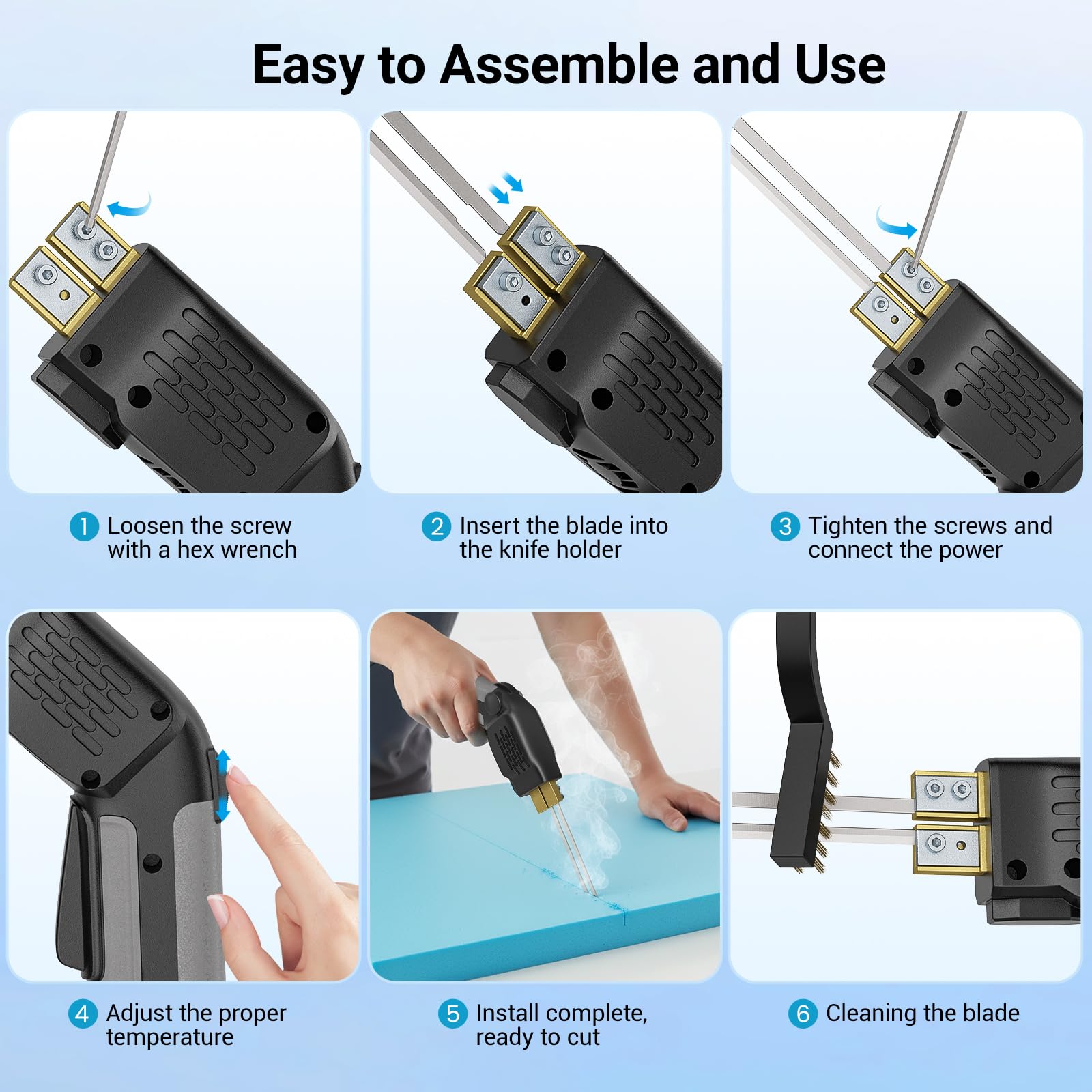 Easy to Assemble and Use

1 Loosen the screw with a hex wrench

2 Insert the blade into the knife holder

3 Tighten the screws and connect the power

4 Adjust the proper temperature

5 Install complete, ready to cut

6 Cleaning the blade