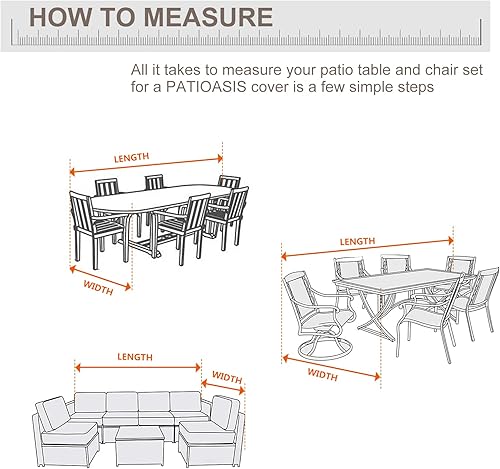 HOW TO MEASURE

All it takes to measure your patio table and chair set for a PATIOASIS cover is a few simple steps

LENGTH

WIDTH

LENGTH

WIDTH

LENGTH

WIDTH