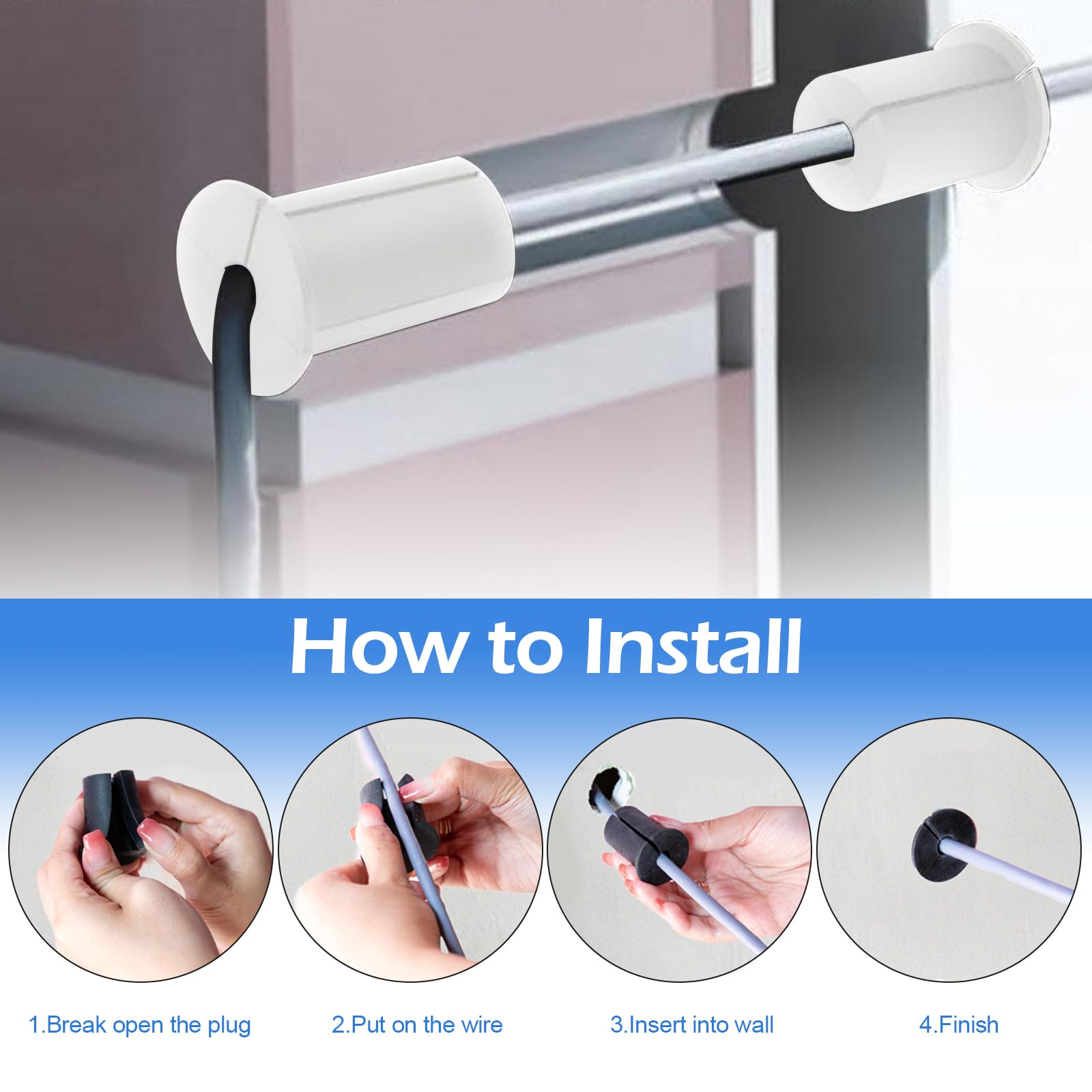 How to Install

1.Break open the plug

2.Put on the wire

3.Insert into wall

4.Finish