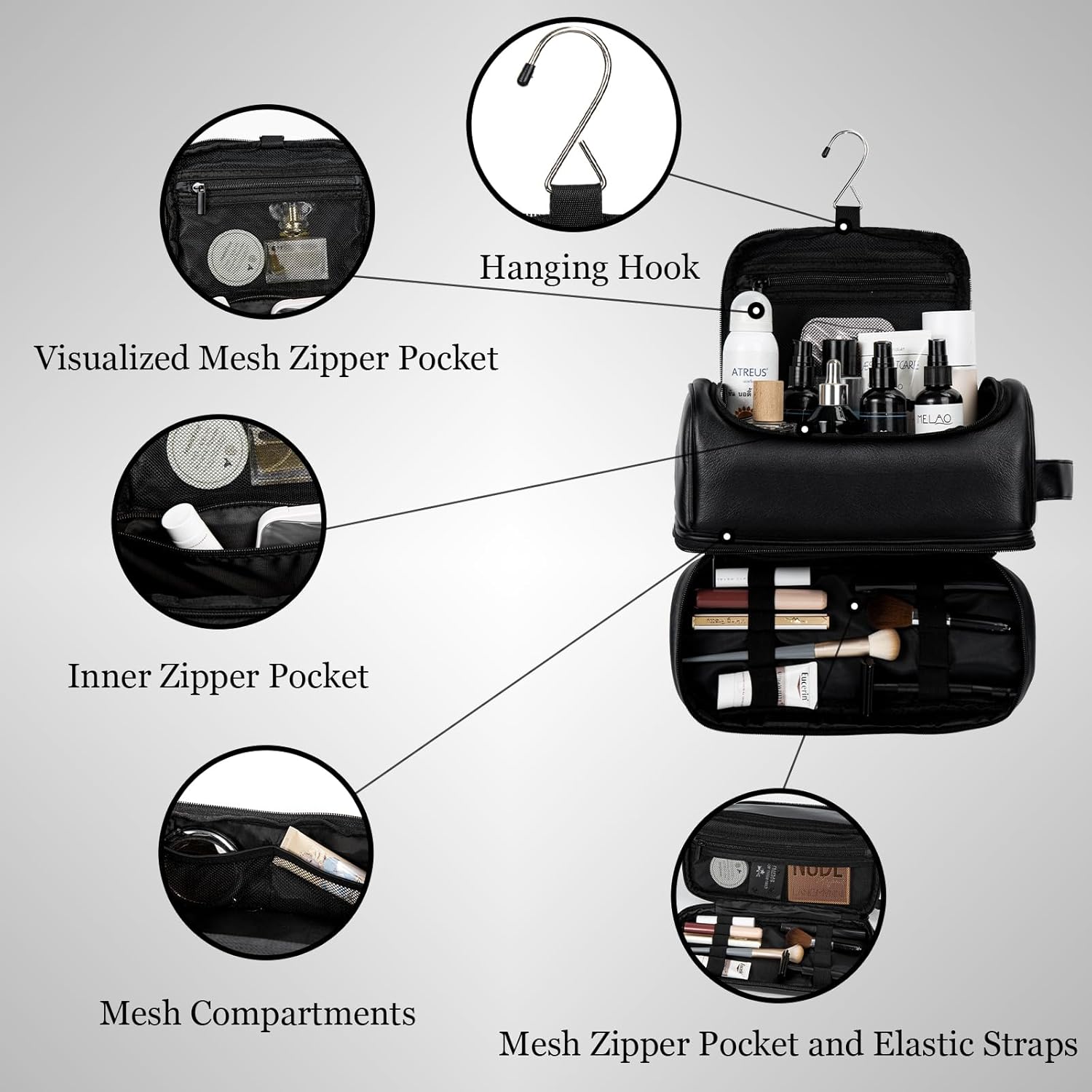 Hanging Hook

Visualized Mesh Zipper Pocket

ATREUS

MELAO

Inner Zipper Pocket

Eucerin

Mesh Compartments

NUDE

Mesh Zipper Pocket and Elastic Straps