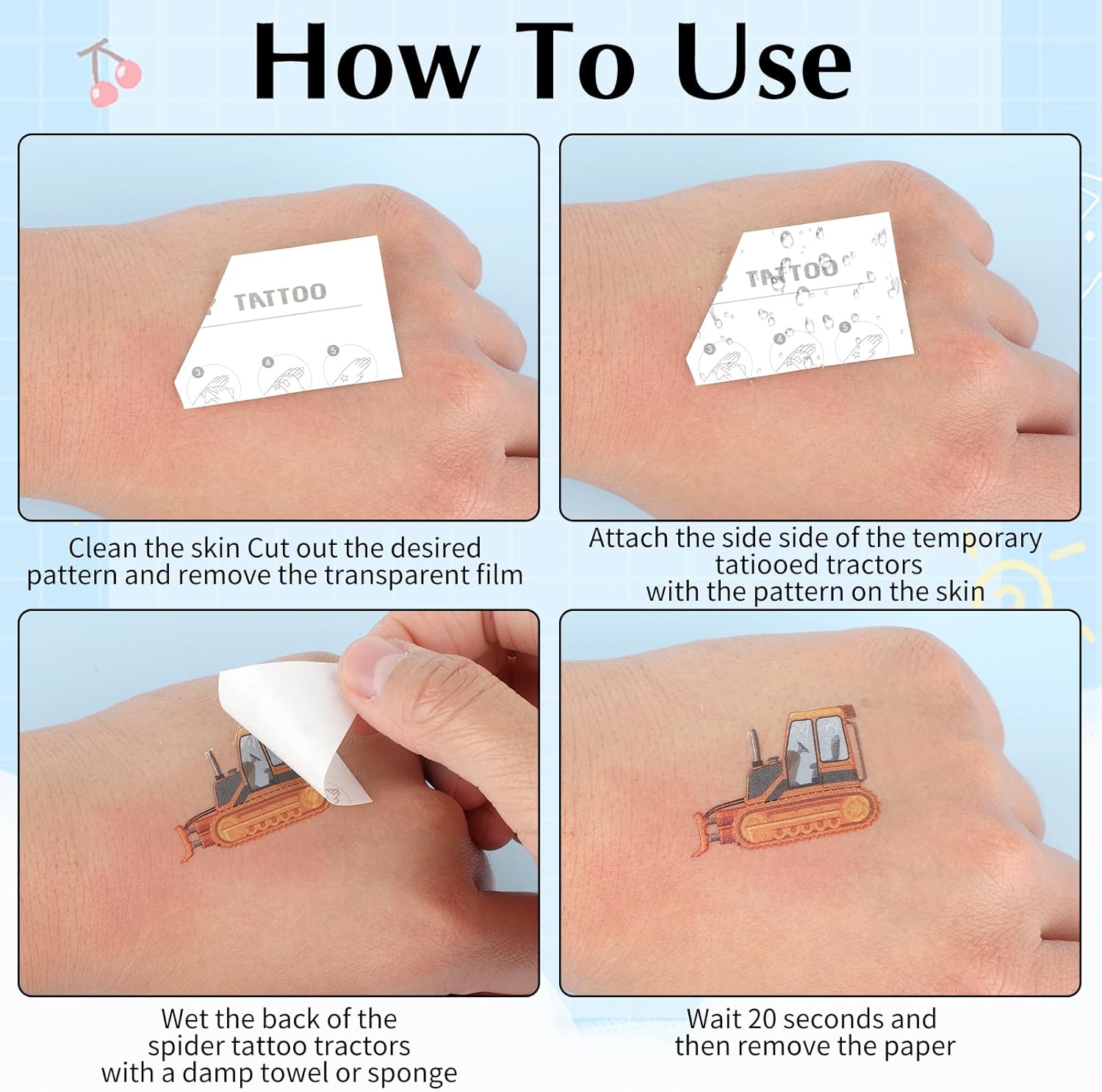 How To Use

TATTOO

3 4 5

Clean the skin Cut out the desired pattern and remove the transparent film

TATTOO

3 4 5

Attach the side side of the temporary tatiooed tractors with the pattern on the skin

Wet the back of the spider tattoo tractors with a damp towel or sponge

Wait 20 seconds and then remove the paper