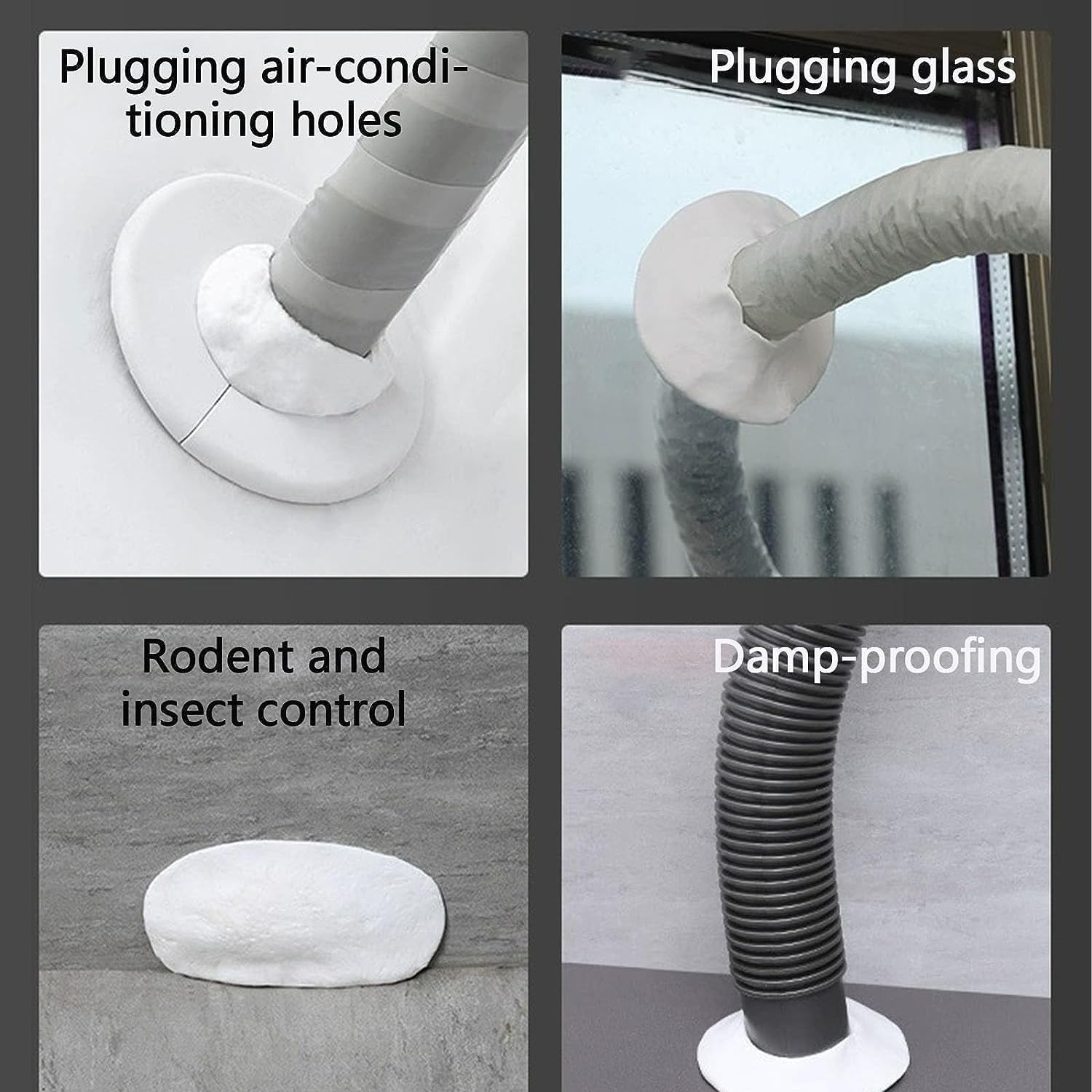 Plugging air-conditioning holes

Plugging glass

Rodent and insect control

Damp-proofing