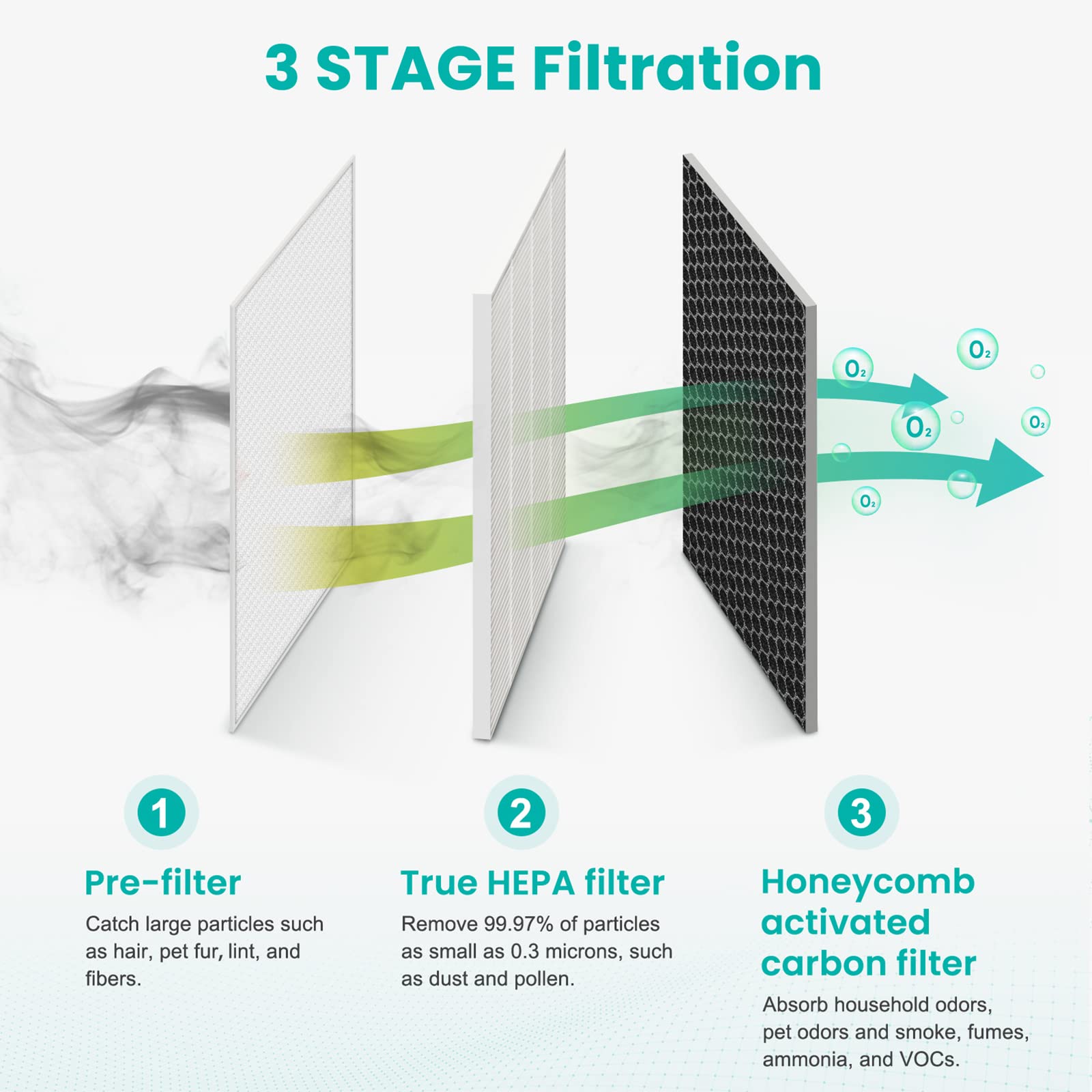 3 STAGE Filtration

$O_2$

$O_2$

$O_2$

$O_2$

$O_2$

1

Pre-filter

Catch large particles such as hair, pet fur, lint, and fibers.

2

True HEPA filter

Remove 99.97% of particles as small as 0.3 microns, such as dust and pollen.

3

Honeycomb activated carbon filter

Absorb household odors, pet odors and smoke, fumes, ammonia, and VOCs.